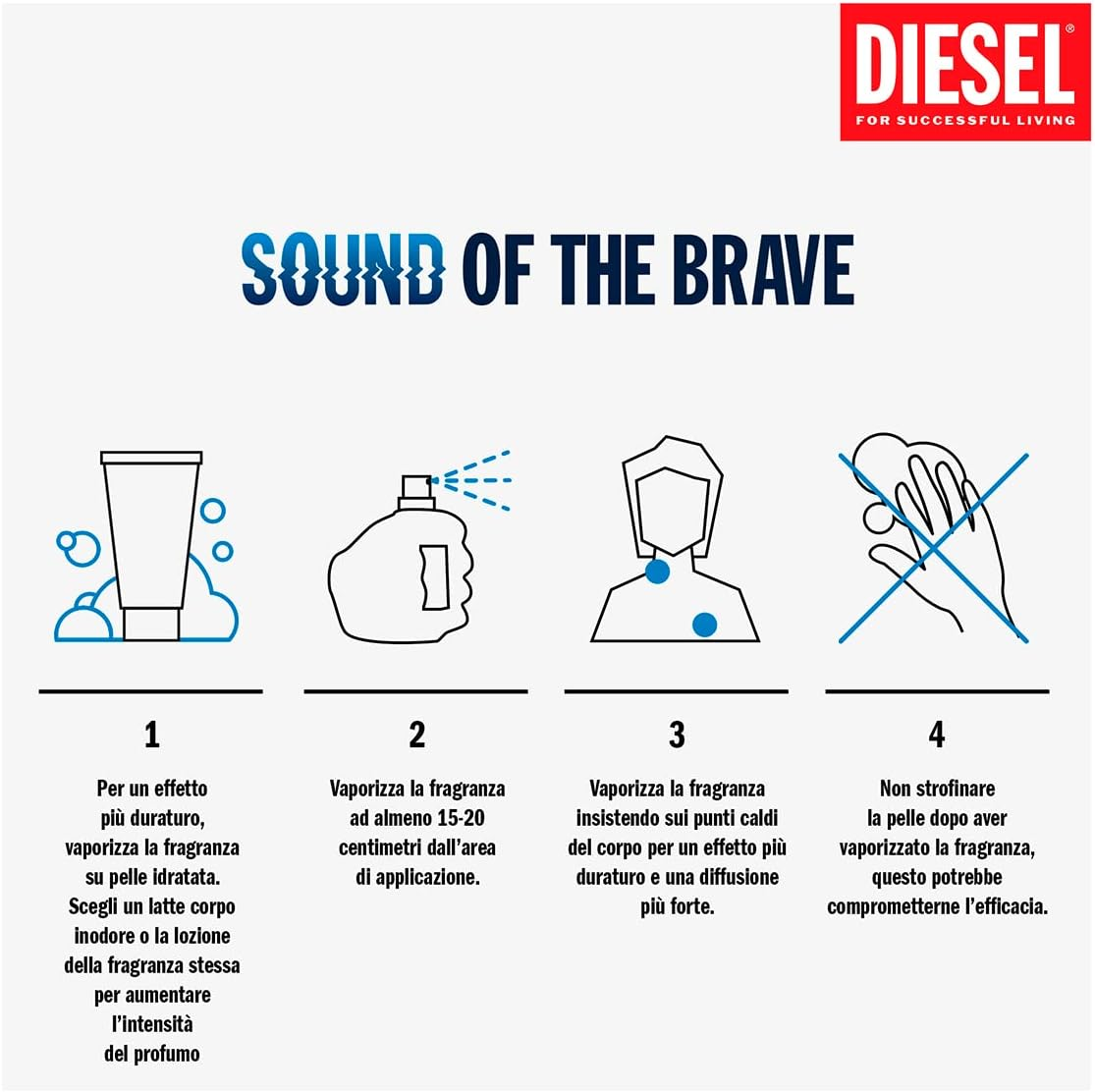 DIESEL®
FOR SUCCESSFUL LIVING

SOUND OF THE BRAVE

1

Per un effetto più duraturo, vaporizza la fragranza su pelle idratata. Scegli un latte corpo inodore o la lozione della fragranza stessa per aumentare l'intensità del profumo

2

Vaporizza la fragranza ad almeno 15-20 centimetri dall'area di applicazione.

3

Vaporizza la fragranza insistendo sui punti caldi del corpo per un effetto più duraturo e una diffusione più forte.

4

Non strofinare la pelle dopo aver vaporizzato la fragranza, questo potrebbe comprometterne l'efficacia.