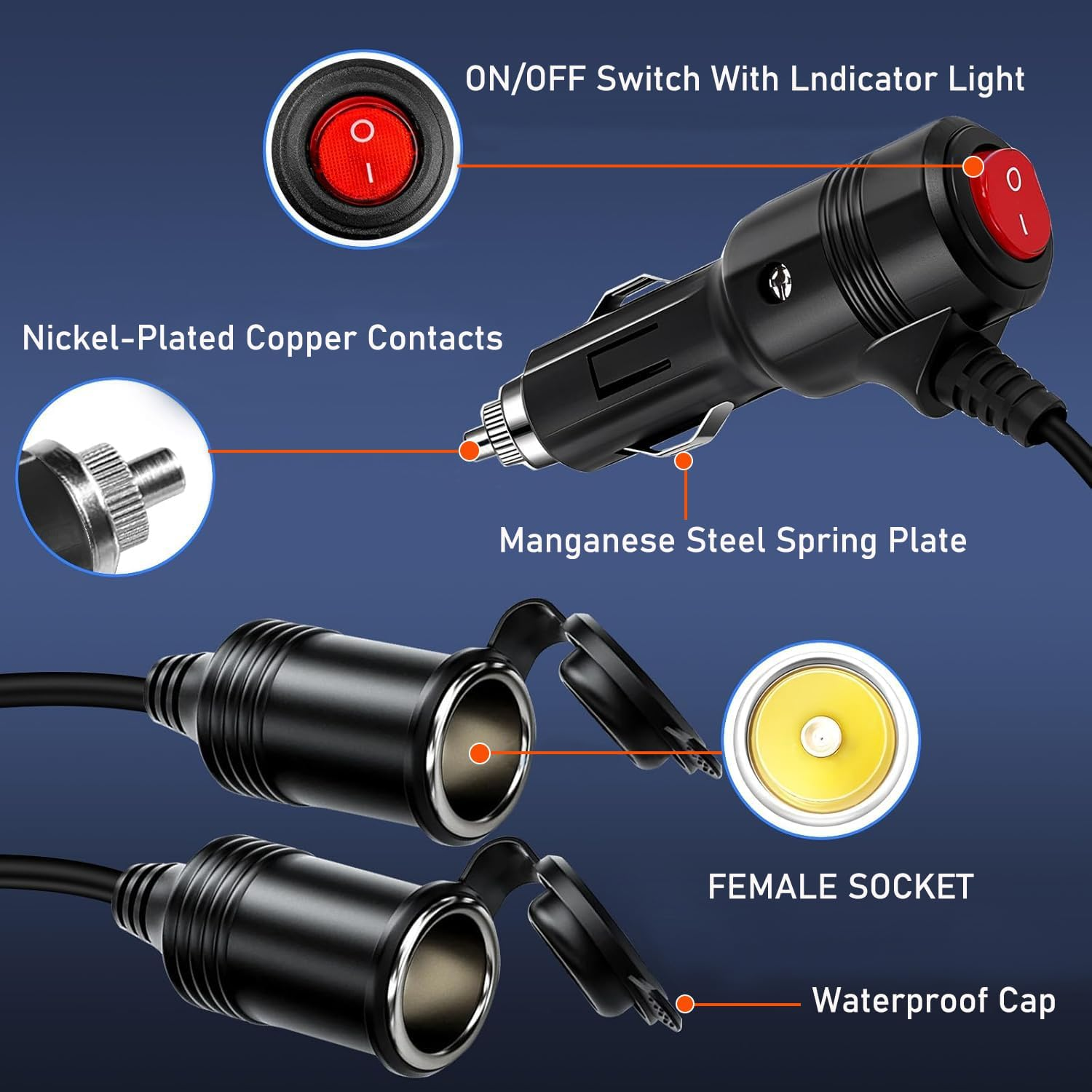 ON/OFF Switch With Lndicator Light

Nickel-Plated Copper Contacts

Manganese Steel Spring Plate

FEMALE SOCKET

Waterproof Cap