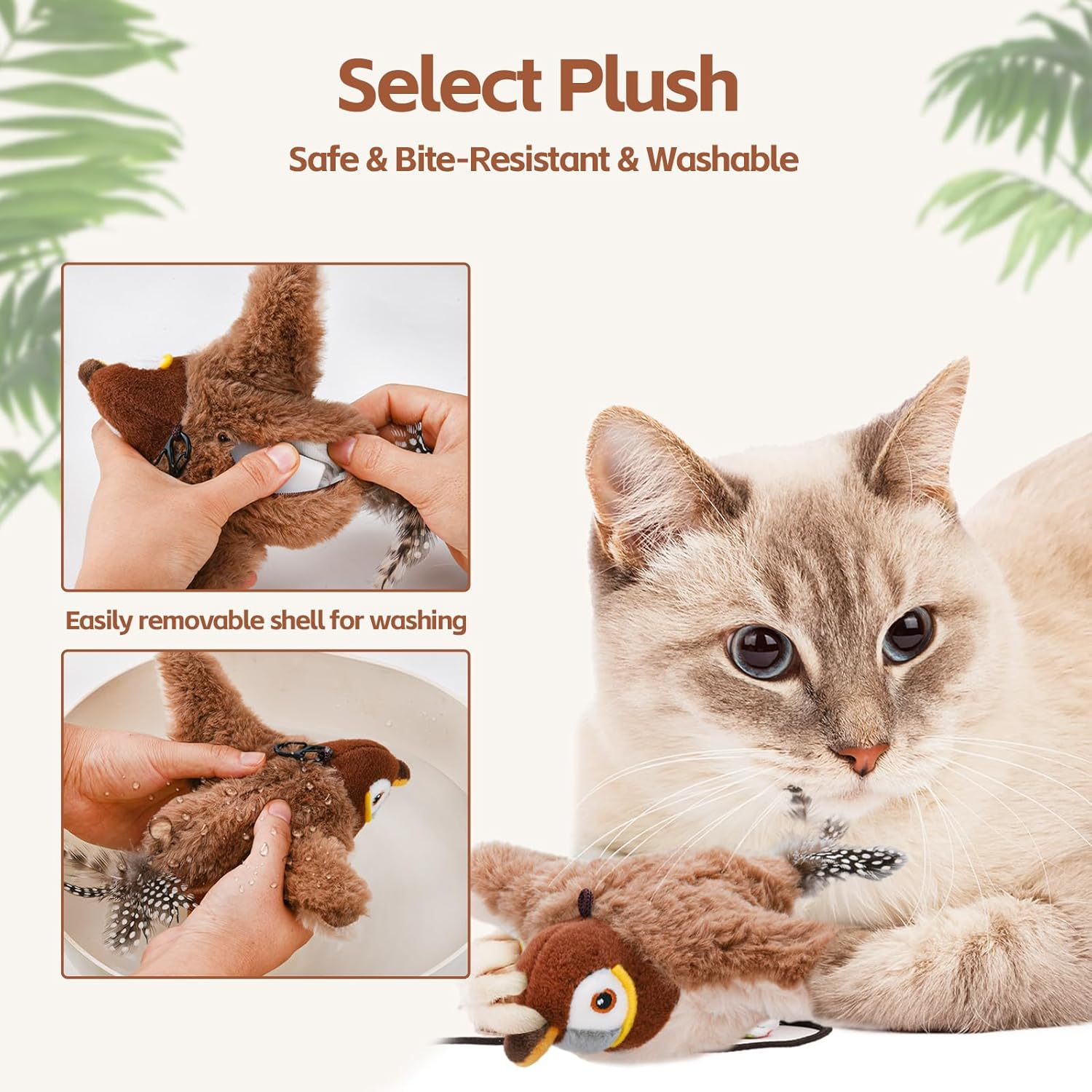 Select Plush

Safe & Bite-Resistant & Washable

Easily removable shell for washing