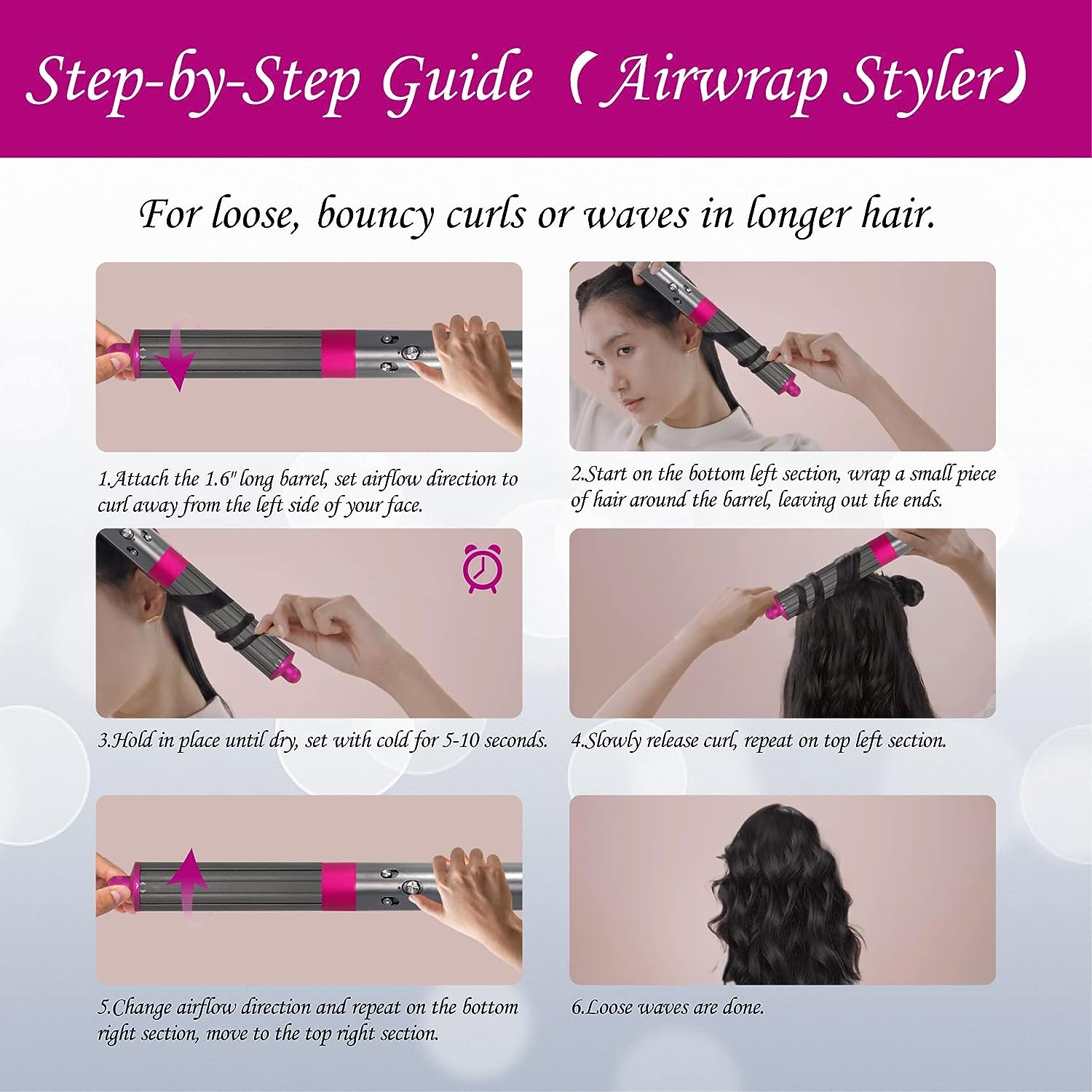 Step-by-Step Guide（Airwrap Styler）

For loose, bouncy curls or waves in longer hair.

1.Attach the 1.6" long barrel, set airflow direction to curl away from the left side of your face.

2.Start on the bottom left section, wrap a small piece of hair around the barrel, leaving out the ends.

3.Hold in place until dry, set with cold for 5-10 seconds.

4.Slowly release curl, repeat on top left section.

5.Change airflow direction and repeat on the bottom right section, move to the top right section.

6.Loose waves are done.