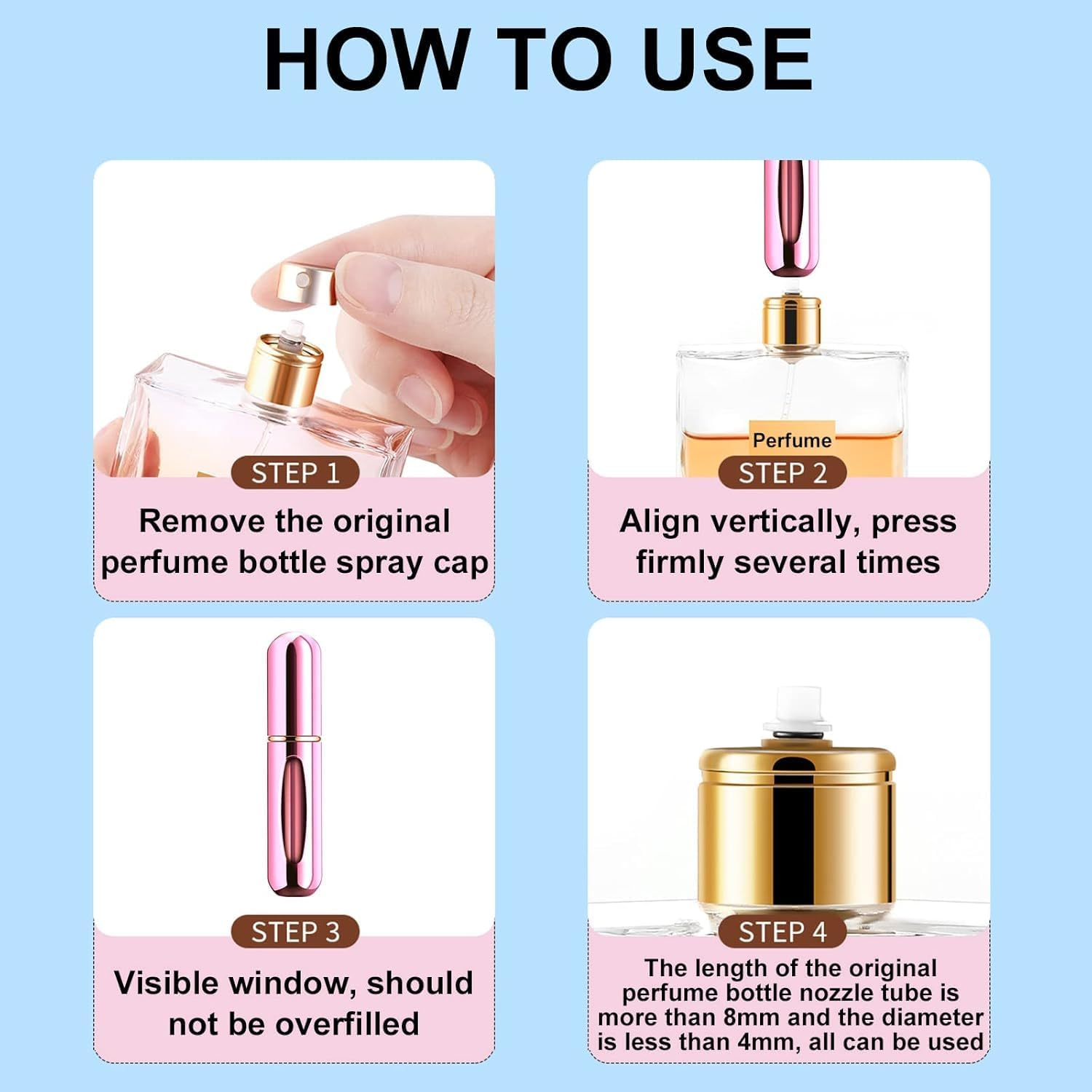 HOW TO USE

STEP 1

Remove the original perfume bottle spray cap

Perfume

STEP 2

Align vertically, press firmly several times

STEP 3

Visible window, should not be overfilled

STEP 4

The length of the original perfume bottle nozzle tube is more than 8mm and the diameter is less than 4mm, all can be used