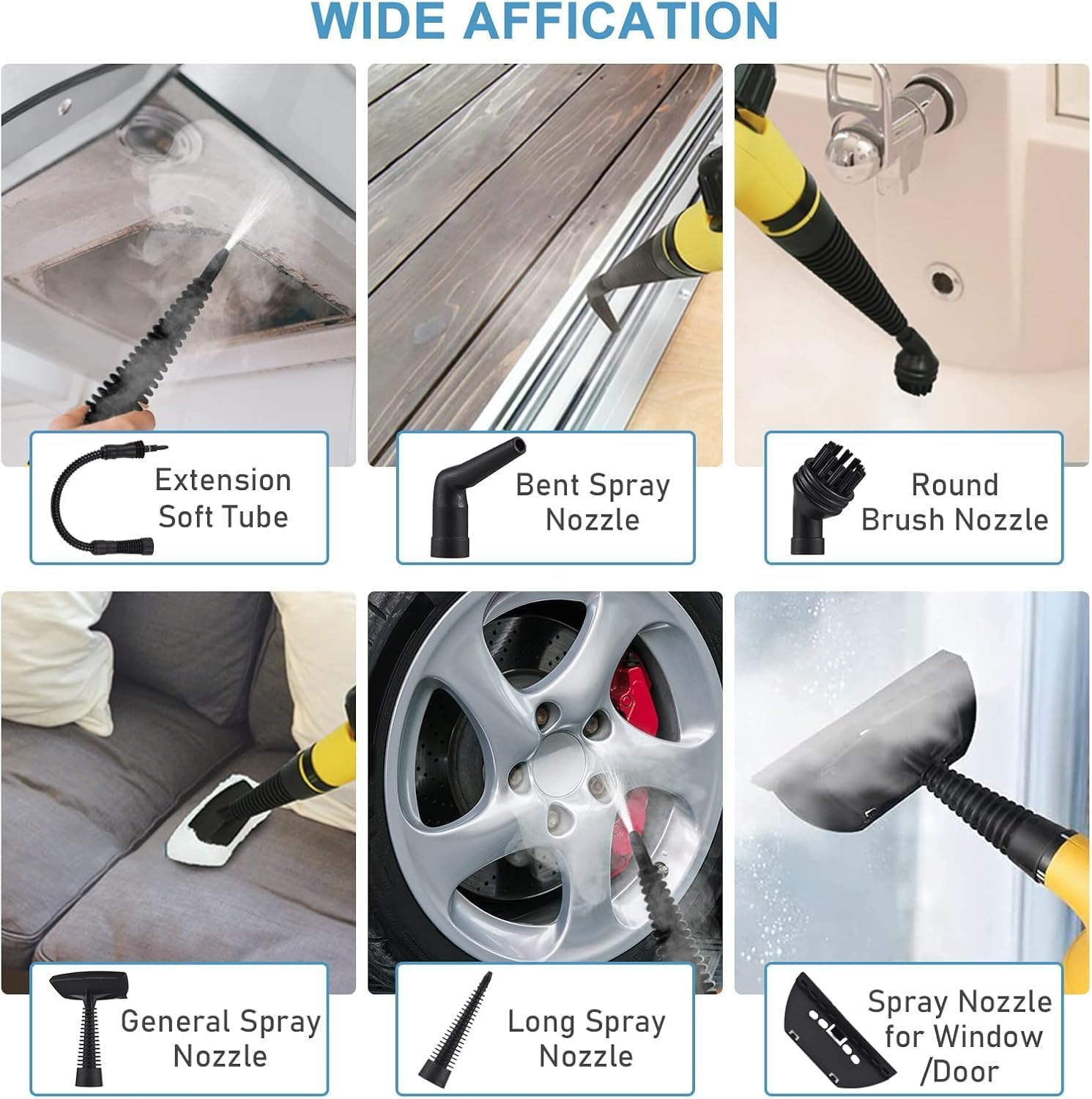 WIDE AFFICATION

Extension Soft Tube

Bent Spray Nozzle

Round Brush Nozzle

General Spray Nozzle

Long Spray Nozzle

Spray Nozzle for Window /Door