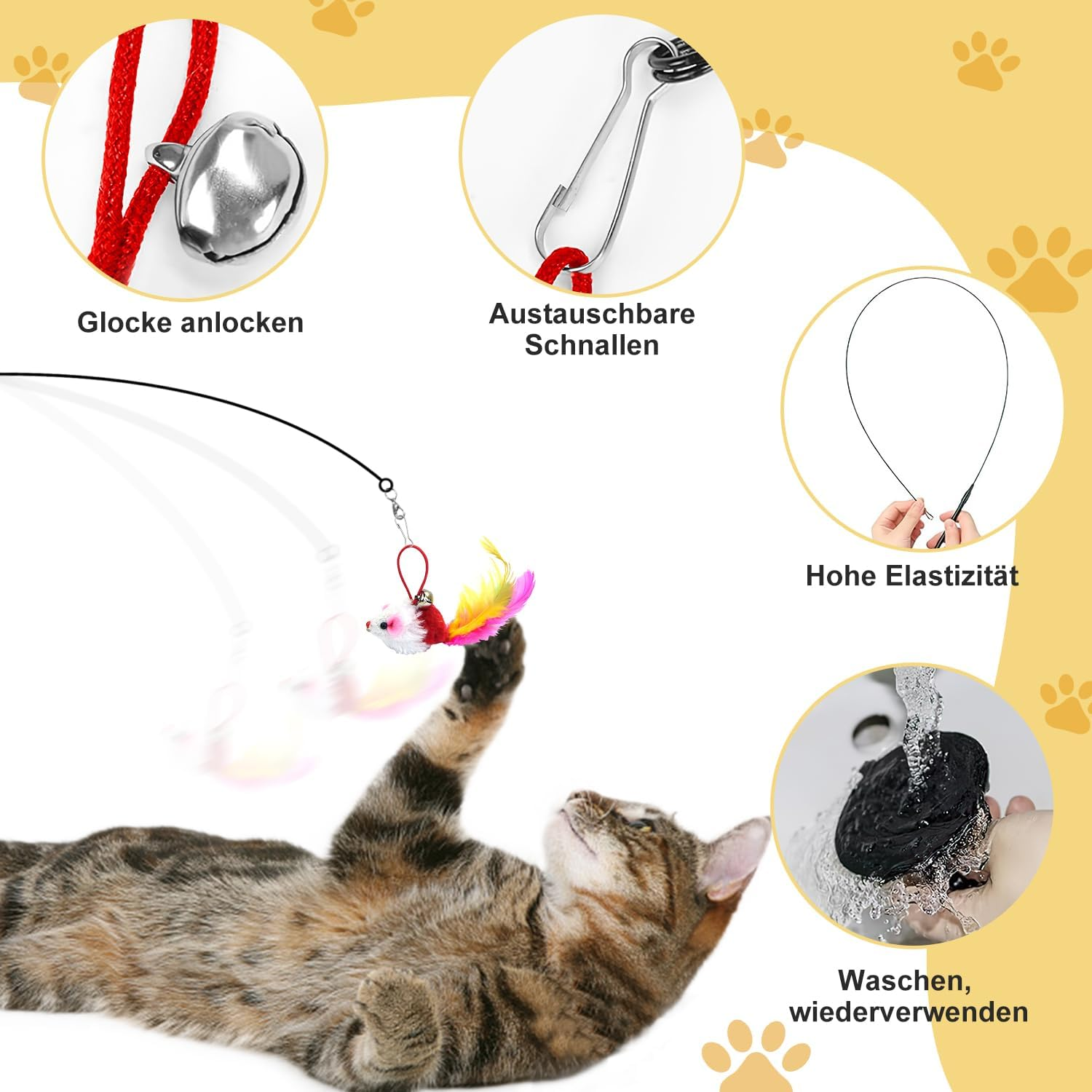 Glocke anlocken

Austauschbare Schnallen

Hohe Elastizität

Waschen, wiederverwenden