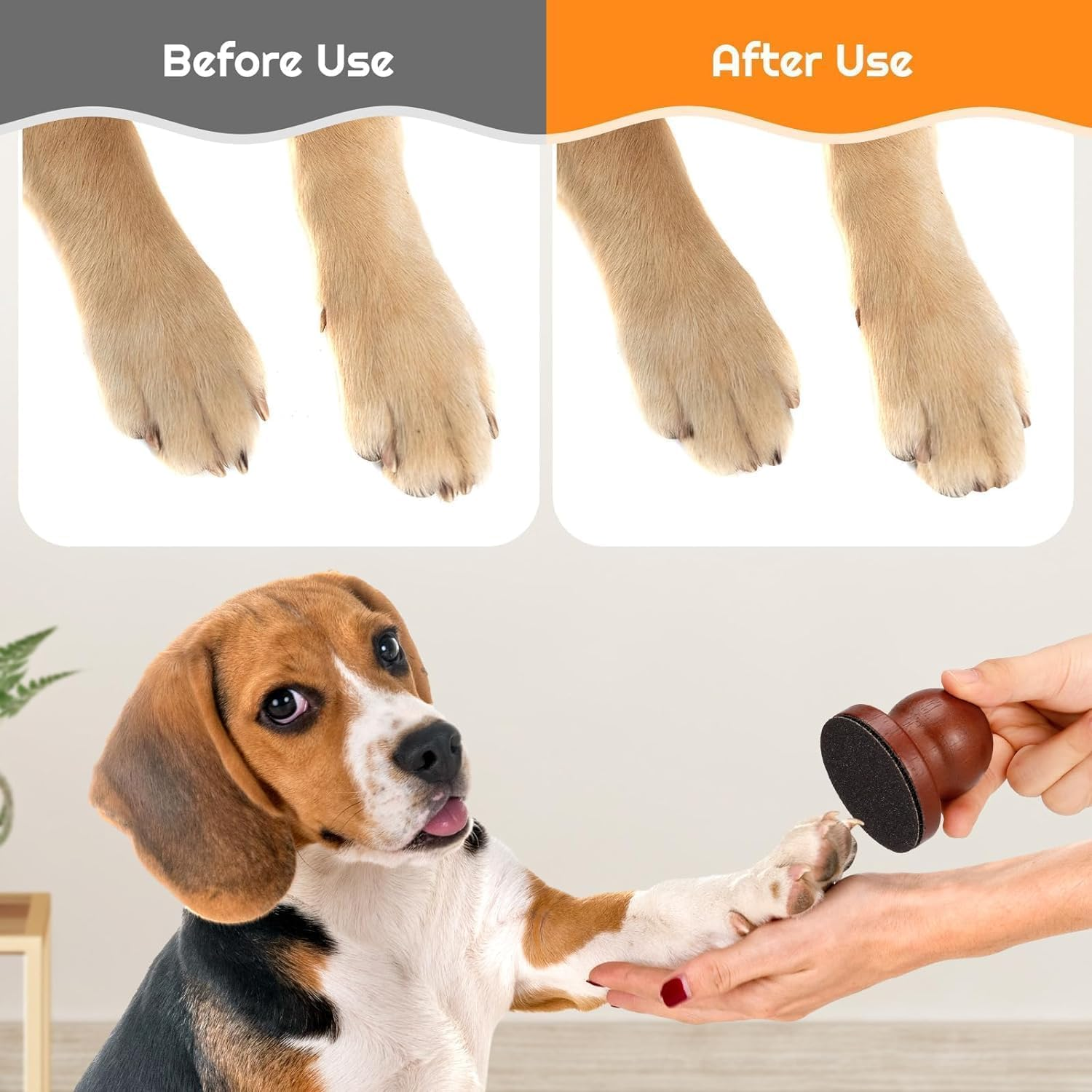 Before Use

After Use