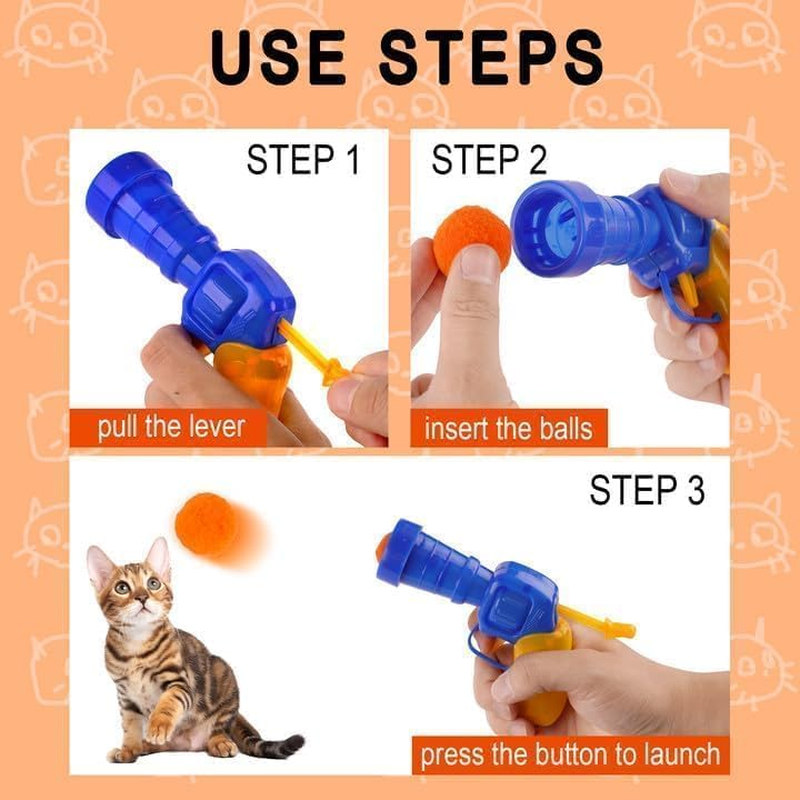 USE STEPS

STEP 1

pull the lever

STEP 2

insert the balls

STEP 3

press the button to launch