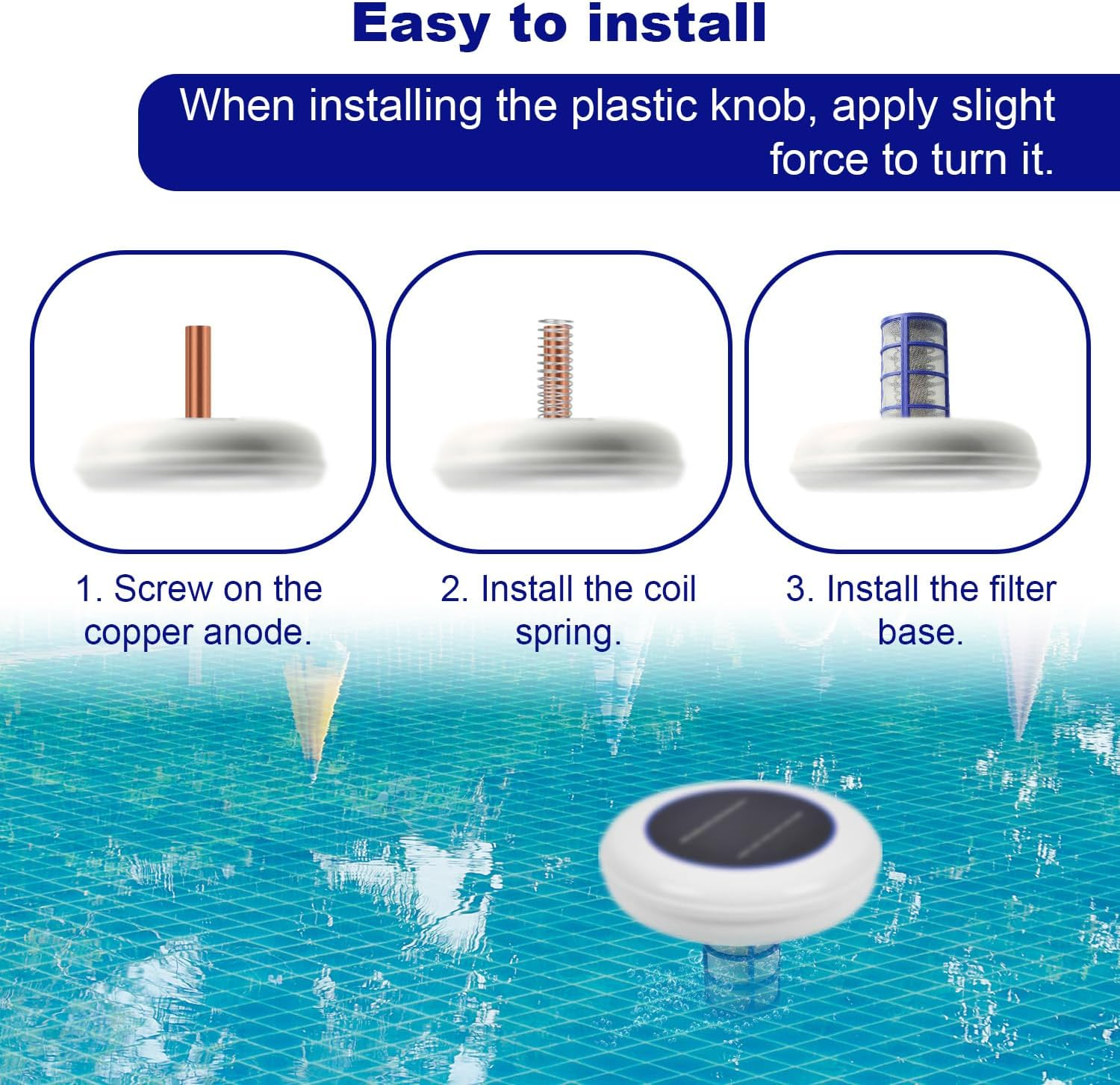 Easy to install

When installing the plastic knob, apply slight force to turn it.

1. Screw on the copper anode.

2. Install the coil spring.

3. Install the filter base.