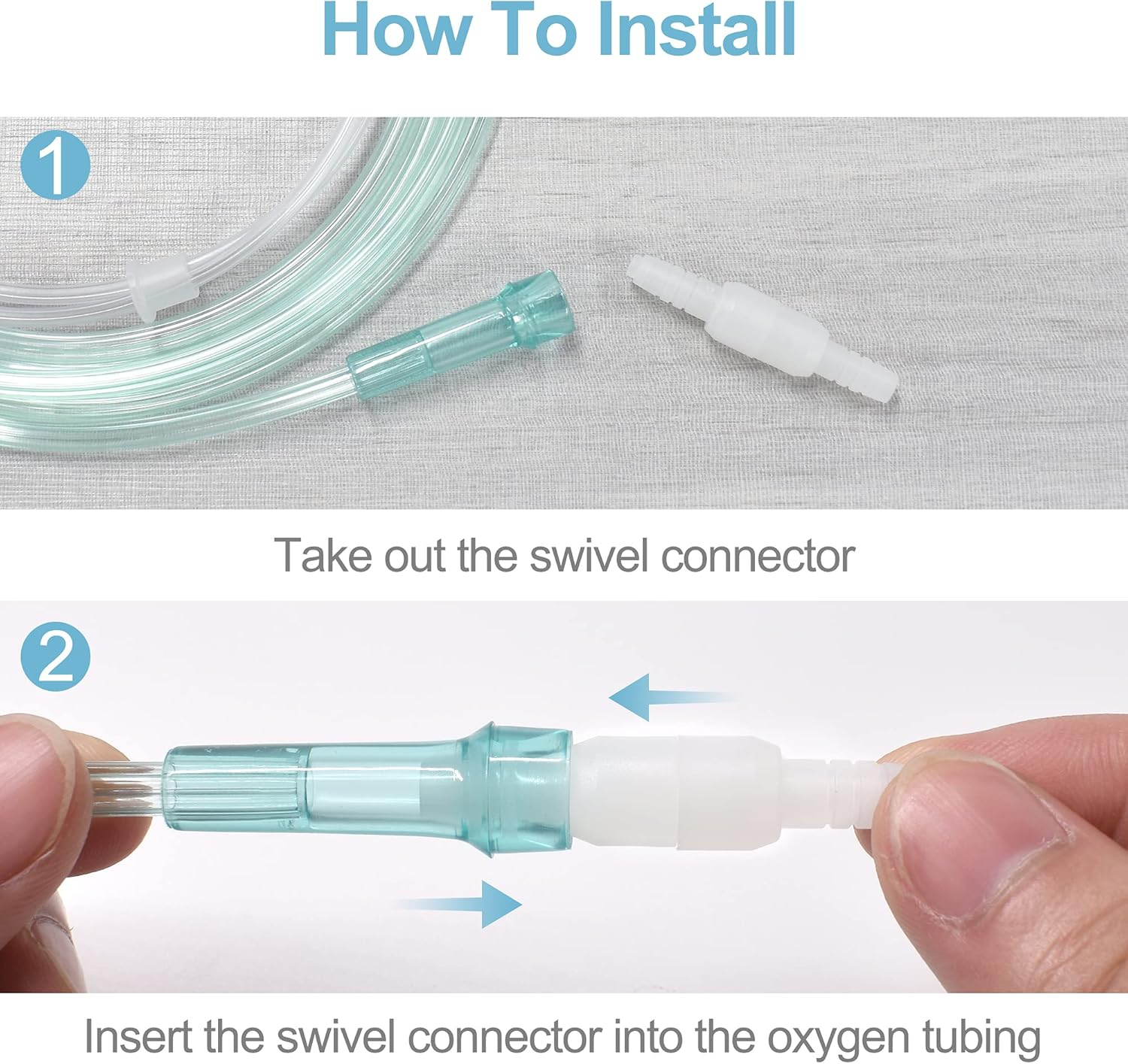 How To Install

1

Take out the swivel connector

2

Insert the swivel connector into the oxygen tubing