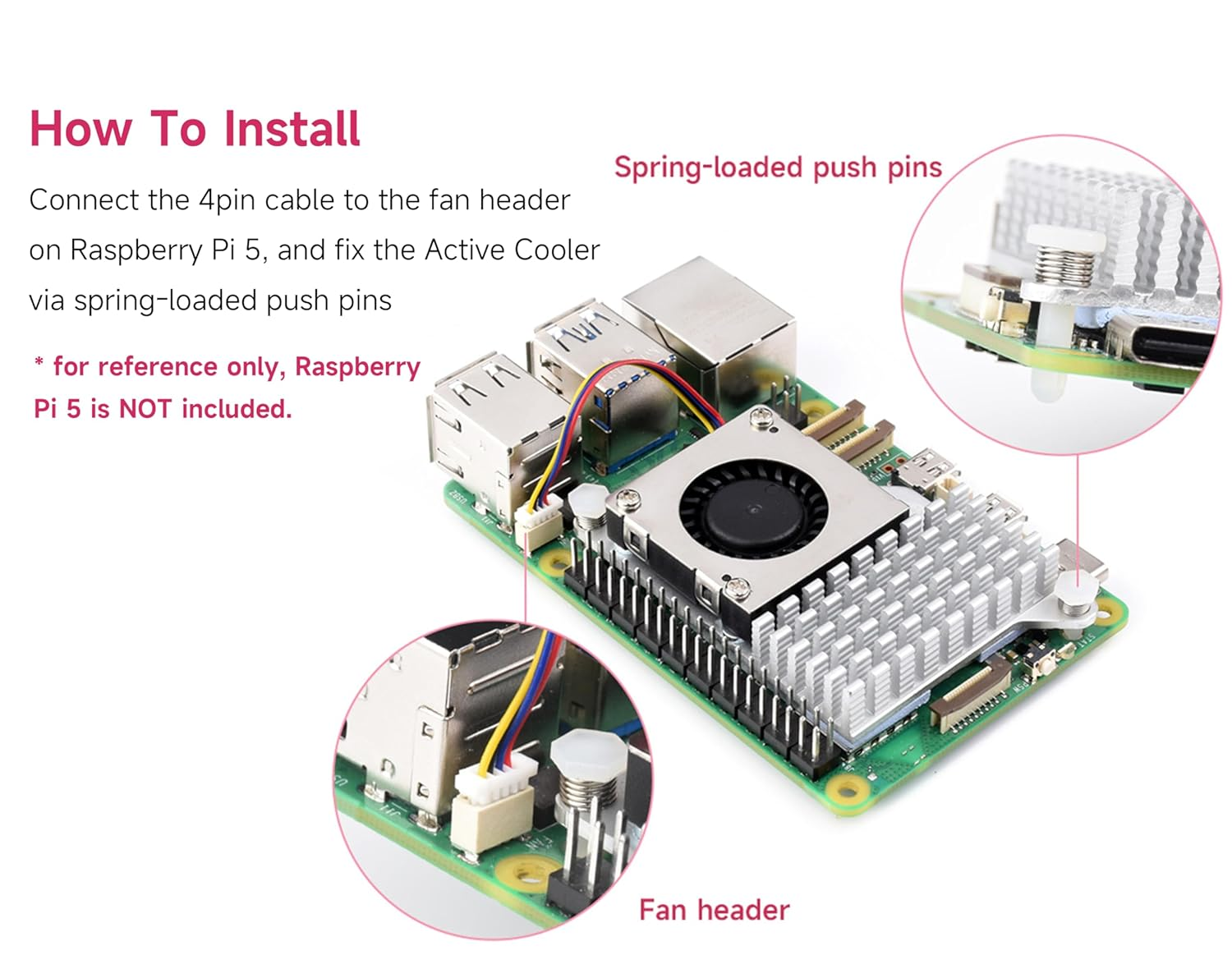 How To Install

Connect the 4pin cable to the fan header on Raspberry Pi 5, and fix the Active Cooler via spring-loaded push pins

* for reference only, Raspberry Pi 5 is NOT included.

Spring-loaded push pins

Fan header