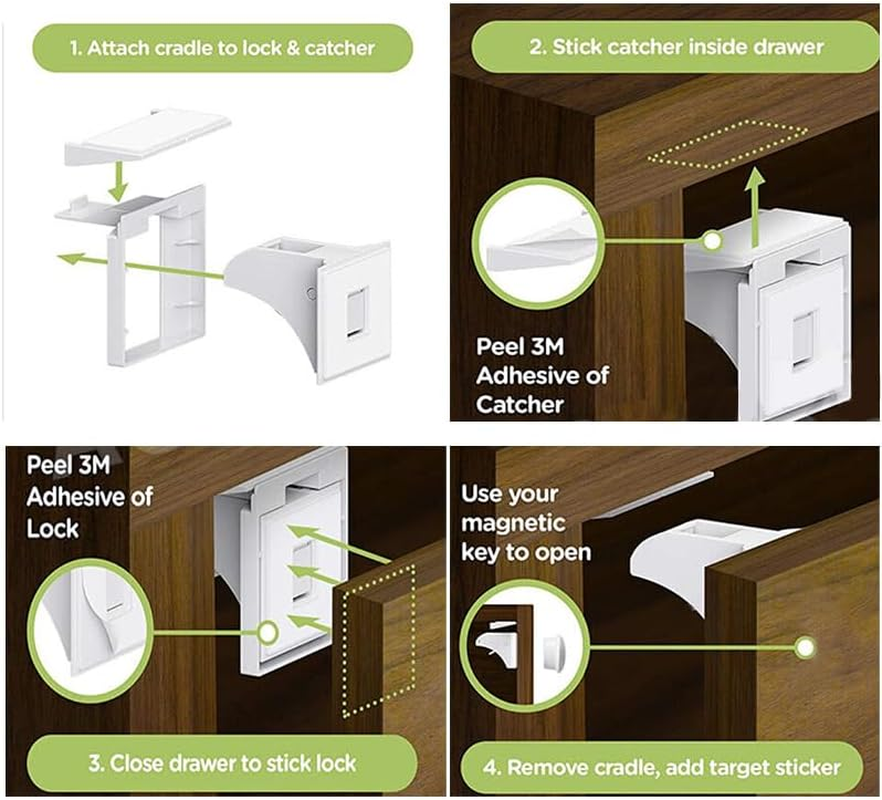 1. Attach cradle to lock & catcher

2. Stick catcher inside drawer

Peel 3M Adhesive of Catcher

Peel 3M Adhesive of Lock

3. Close drawer to stick lock

Use your magnetic key to open

4. Remove cradle, add target sticker