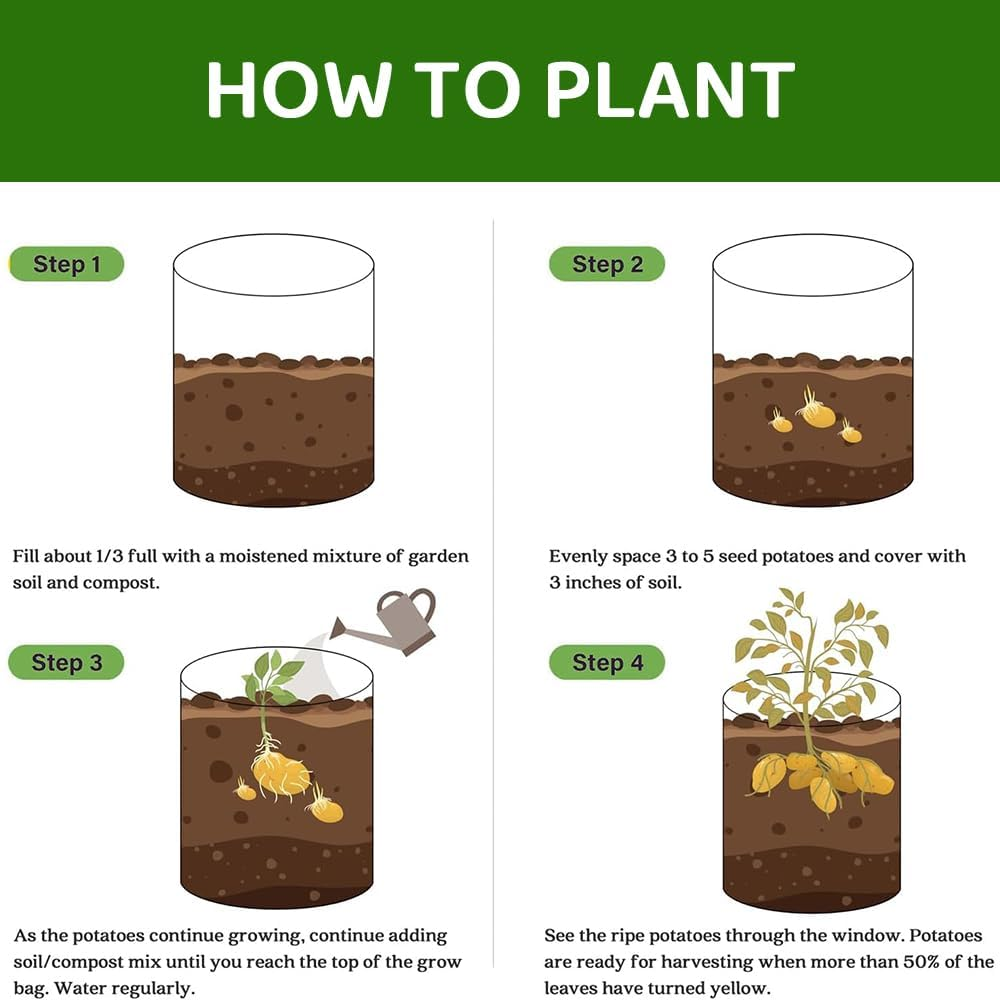 HOW TO PLANT

Step 1

Fill about 1/3 full with a moistened mixture of garden soil and compost.

Step 2

Evenly space 3 to 5 seed potatoes and cover with 3 inches of soil.

Step 3

As the potatoes continue growing, continue adding soil/compost mix until you reach the top of the grow bag. Water regularly.

Step 4

See the ripe potatoes through the window. Potatoes are ready for harvesting when more than 50% of the leaves have turned yellow.