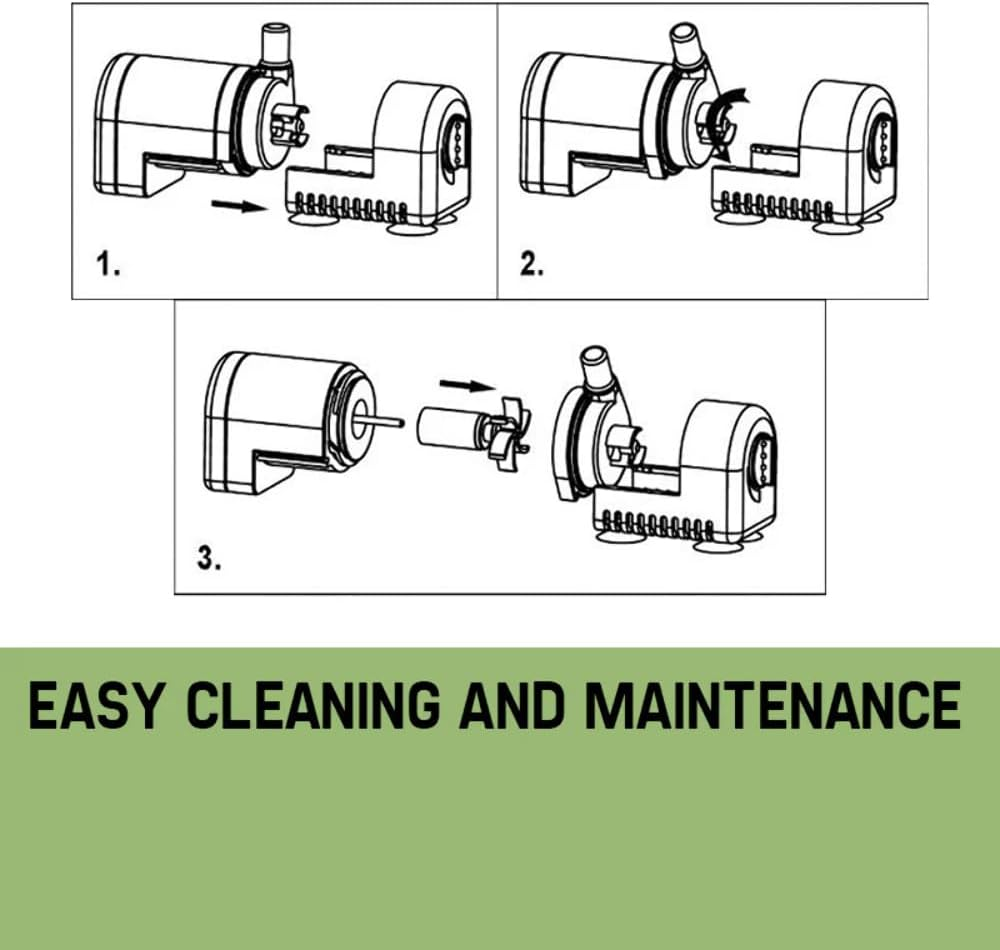 1.

2.

3.

EASY CLEANING AND MAINTENANCE