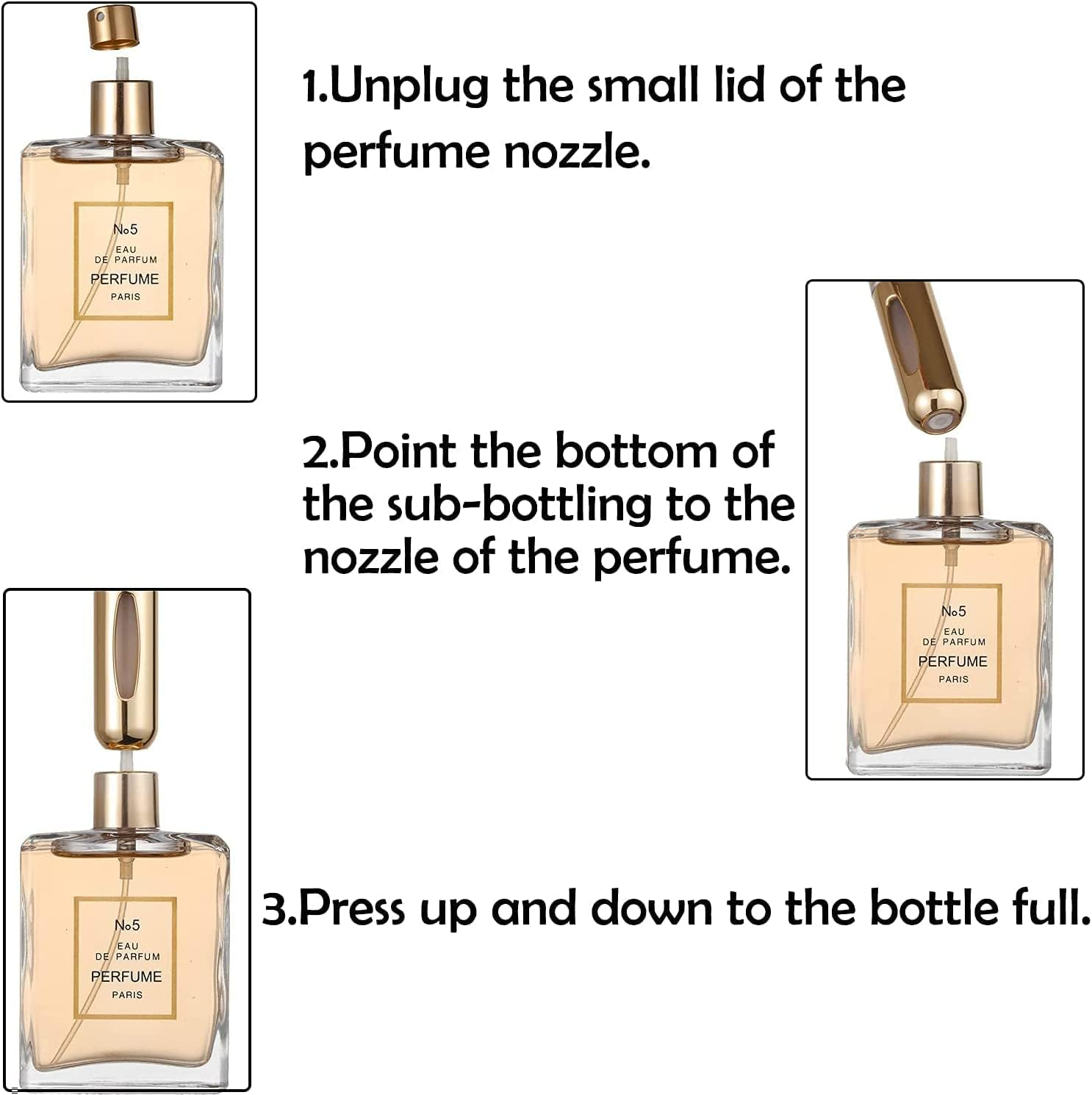 No5
EAU
DE PARFUM
PERFUME
PARIS

1.Unplug the small lid of the perfume nozzle.

2.Point the bottom of the sub-bottling to the nozzle of the perfume.

No5
EAU
DE PARFUM
PERFUME
PARIS

No5
EAU
DE PARFUM
PERFUME
PARIS

3.Press up and down to the bottle full.