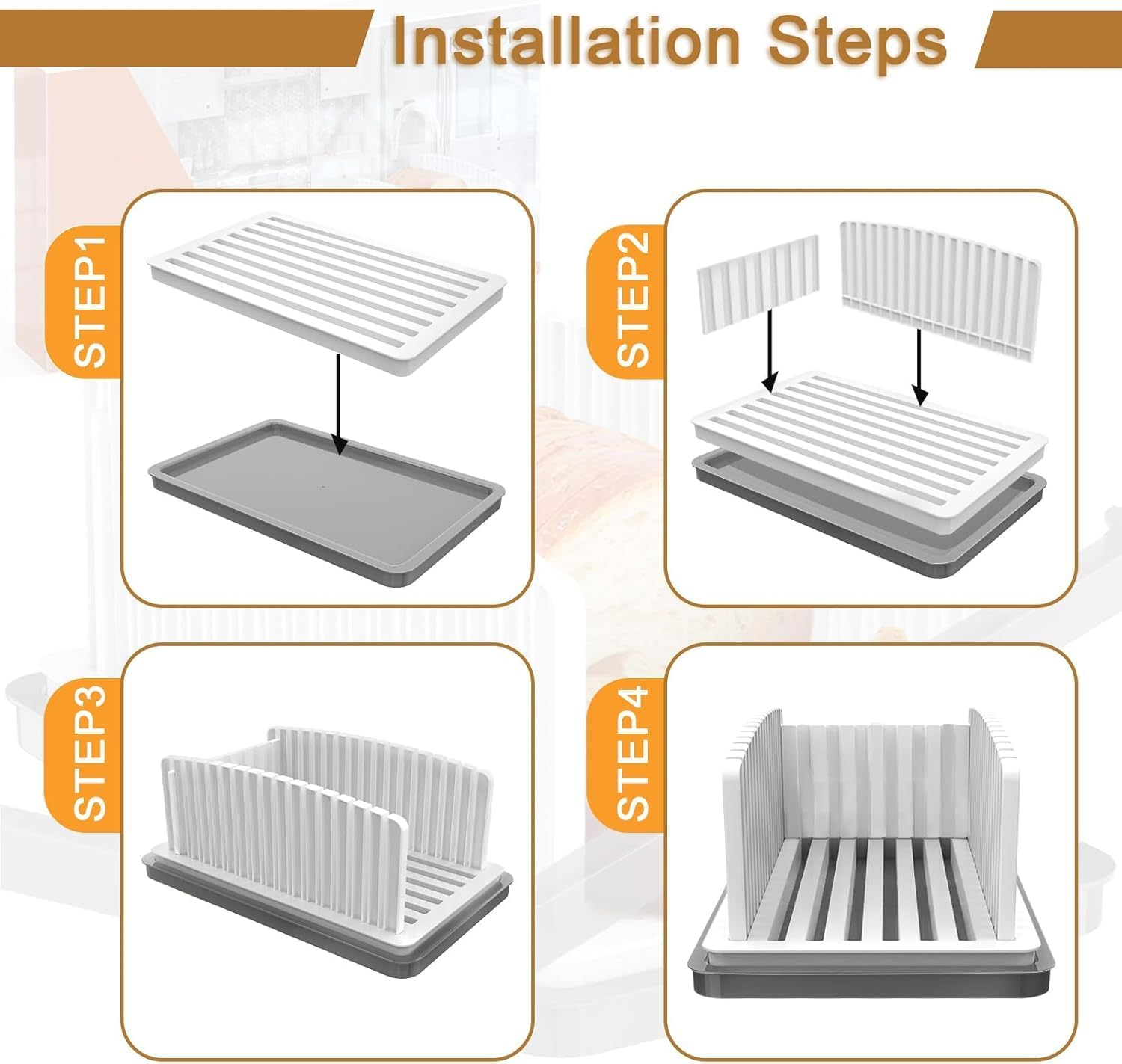 Installation Steps

STEP1

STEP2

STEP3

STEP4