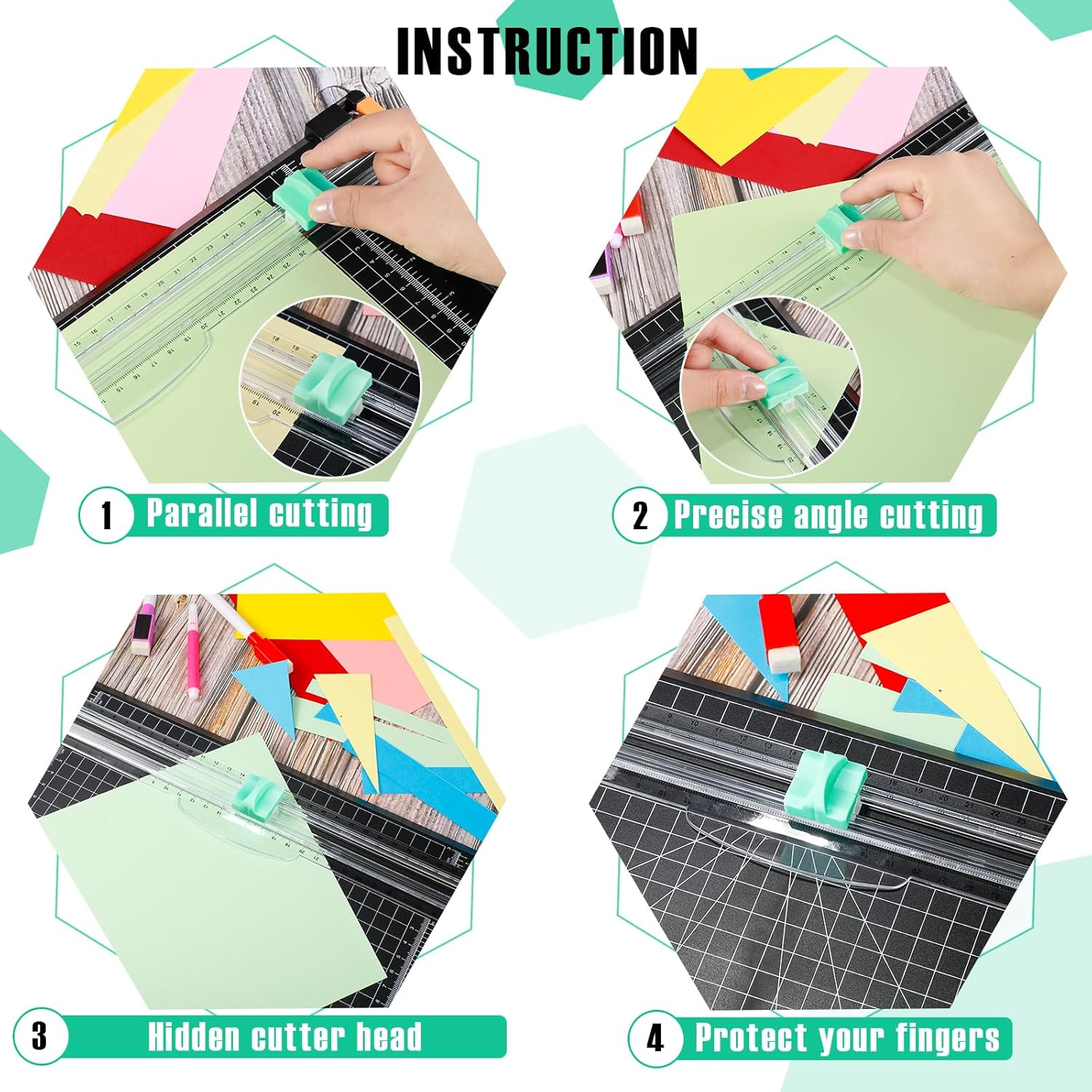 INSTRUCTION

1 Parallel cutting

2 Precise angle cutting

3 Hidden cutter head

4 Protect your fingers