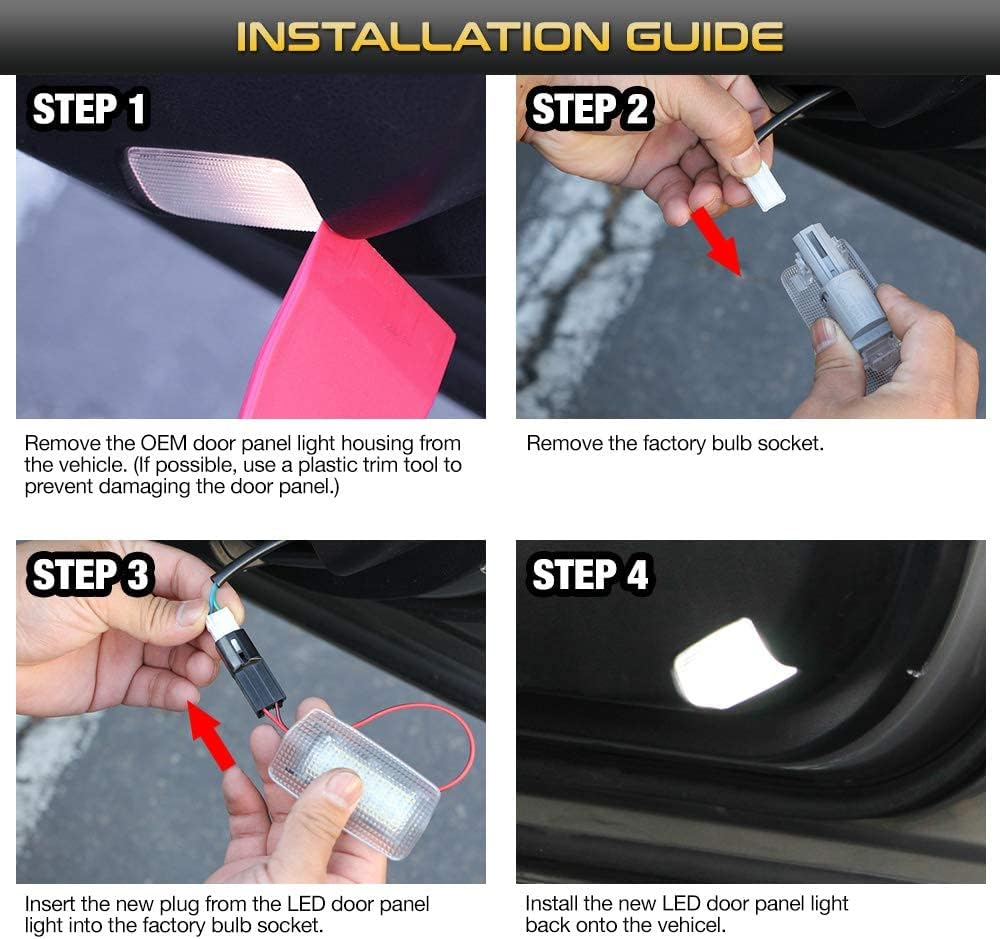 INSTALLATION GUIDE

STEP 1

Remove the OEM door panel light housing from the vehicle. (If possible, use a plastic trim tool to prevent damaging the door panel.)

STEP 2

Remove the factory bulb socket.

STEP 3

Insert the new plug from the LED door panel light into the factory bulb socket.

STEP 4

Install the new LED door panel light back onto the vehicel.