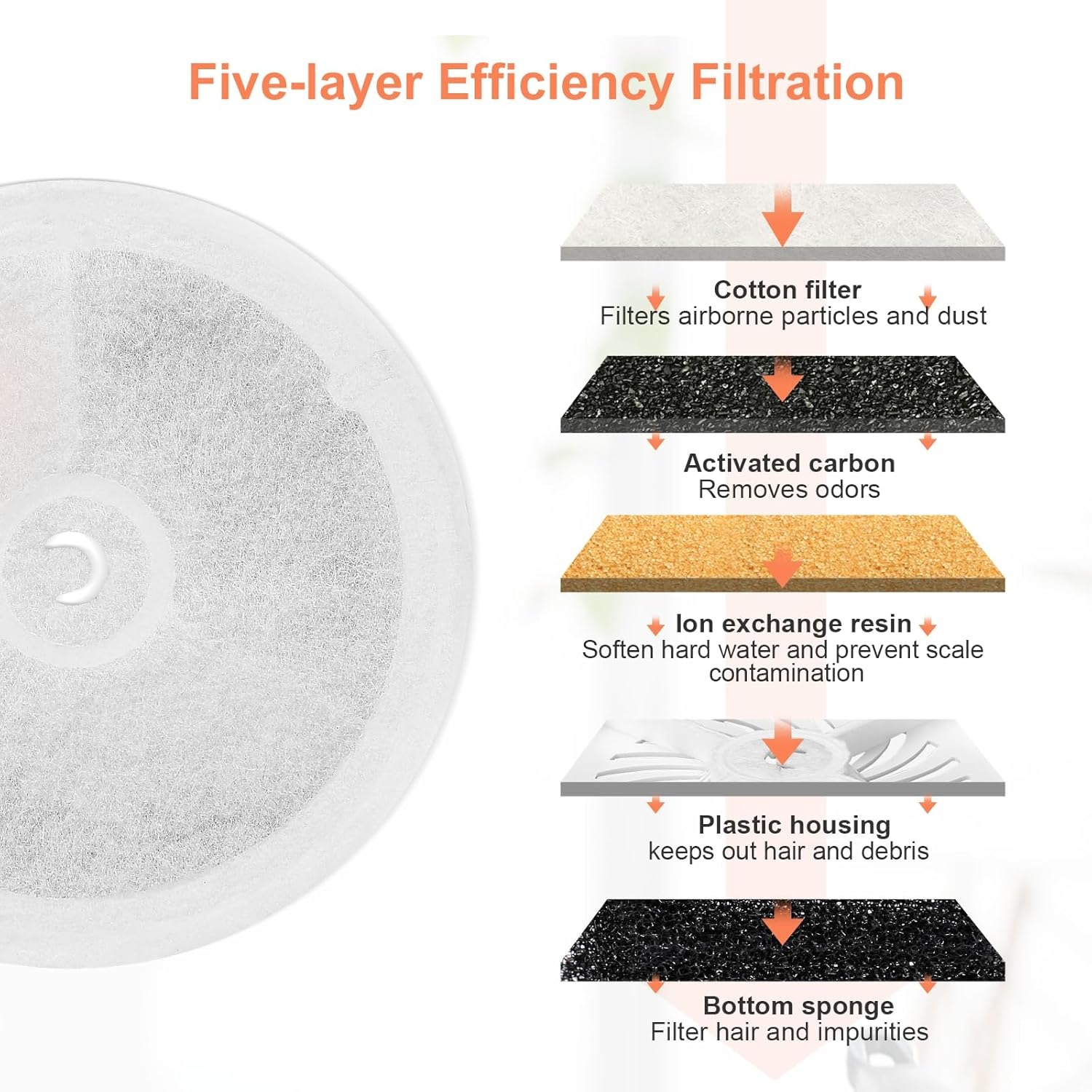 Five-layer Efficiency Filtration

Cotton filter
Filters airborne particles and dust

Activated carbon
Removes odors

Ion exchange resin
Soften hard water and prevent scale contamination

Plastic housing
keeps out hair and debris

Bottom sponge
Filter hair and impurities