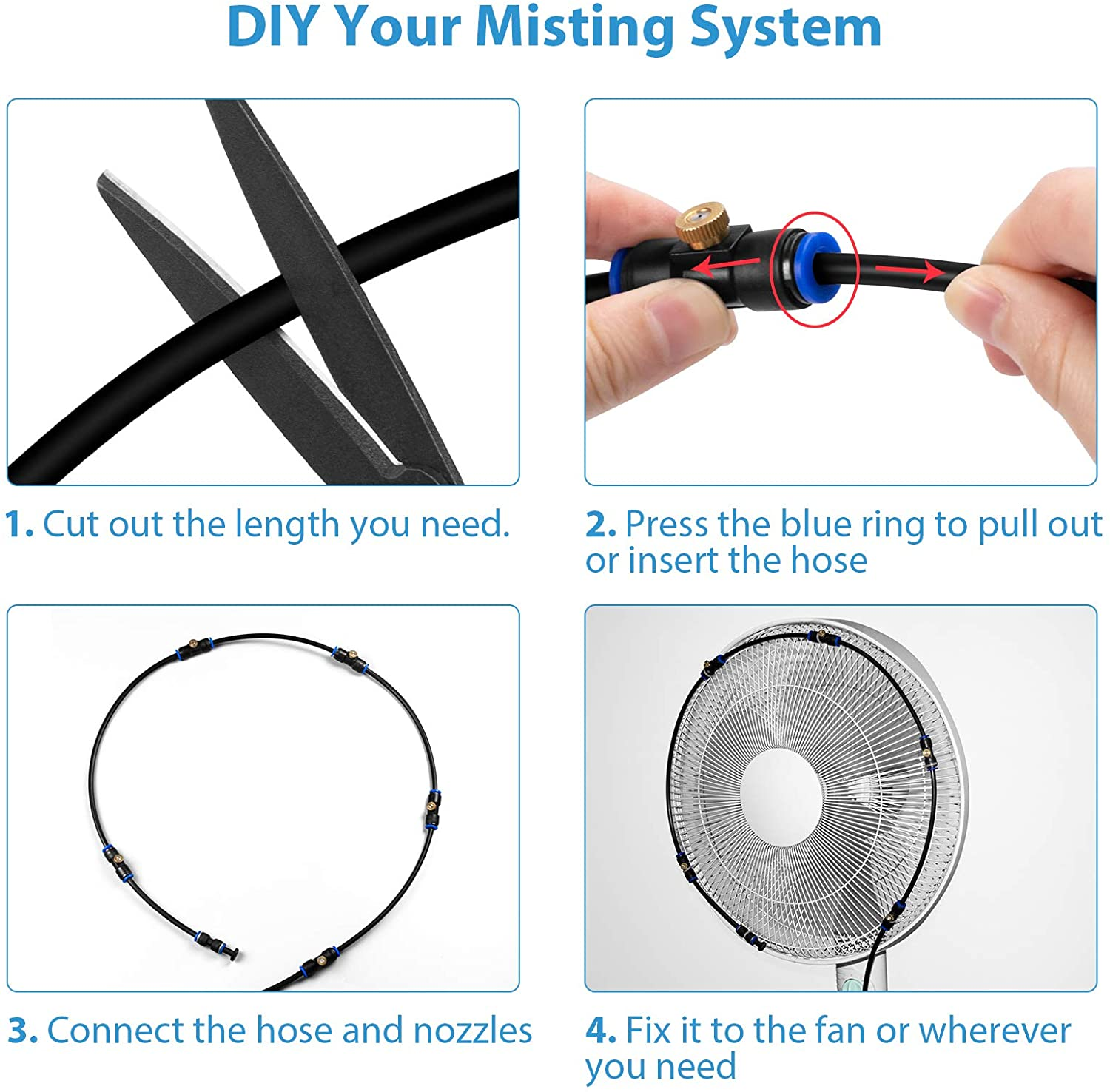 DIY Your Misting System

1. Cut out the length you need.

2. Press the blue ring to pull out or insert the hose

3. Connect the hose and nozzles

4. Fix it to the fan or wherever you need