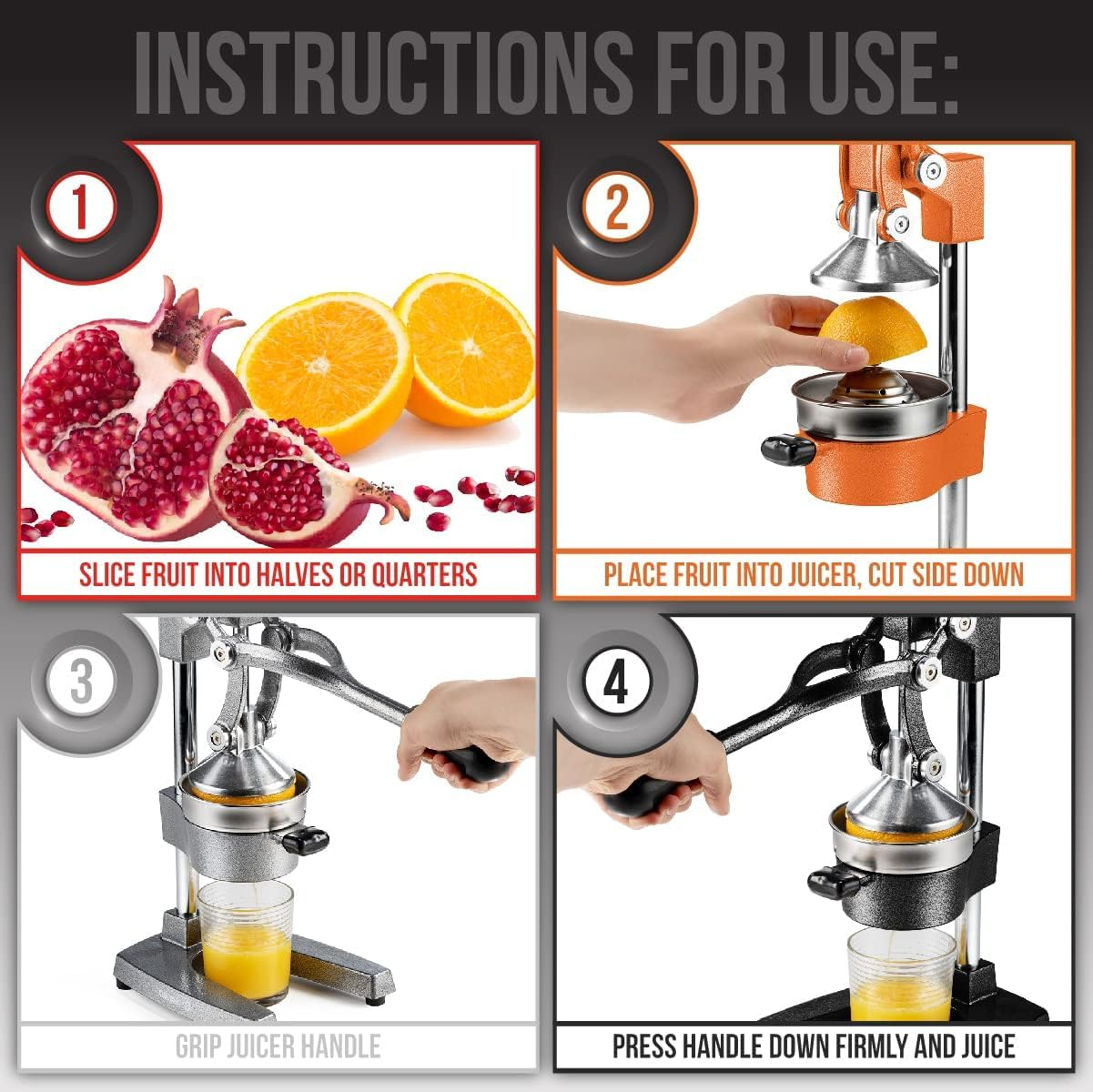 INSTRUCTIONS FOR USE:

1

SLICE FRUIT INTO HALVES OR QUARTERS

2

PLACE FRUIT INTO JUICER, CUT SIDE DOWN

3

GRIP JUICER HANDLE

4

PRESS HANDLE DOWN FIRMLY AND JUICE