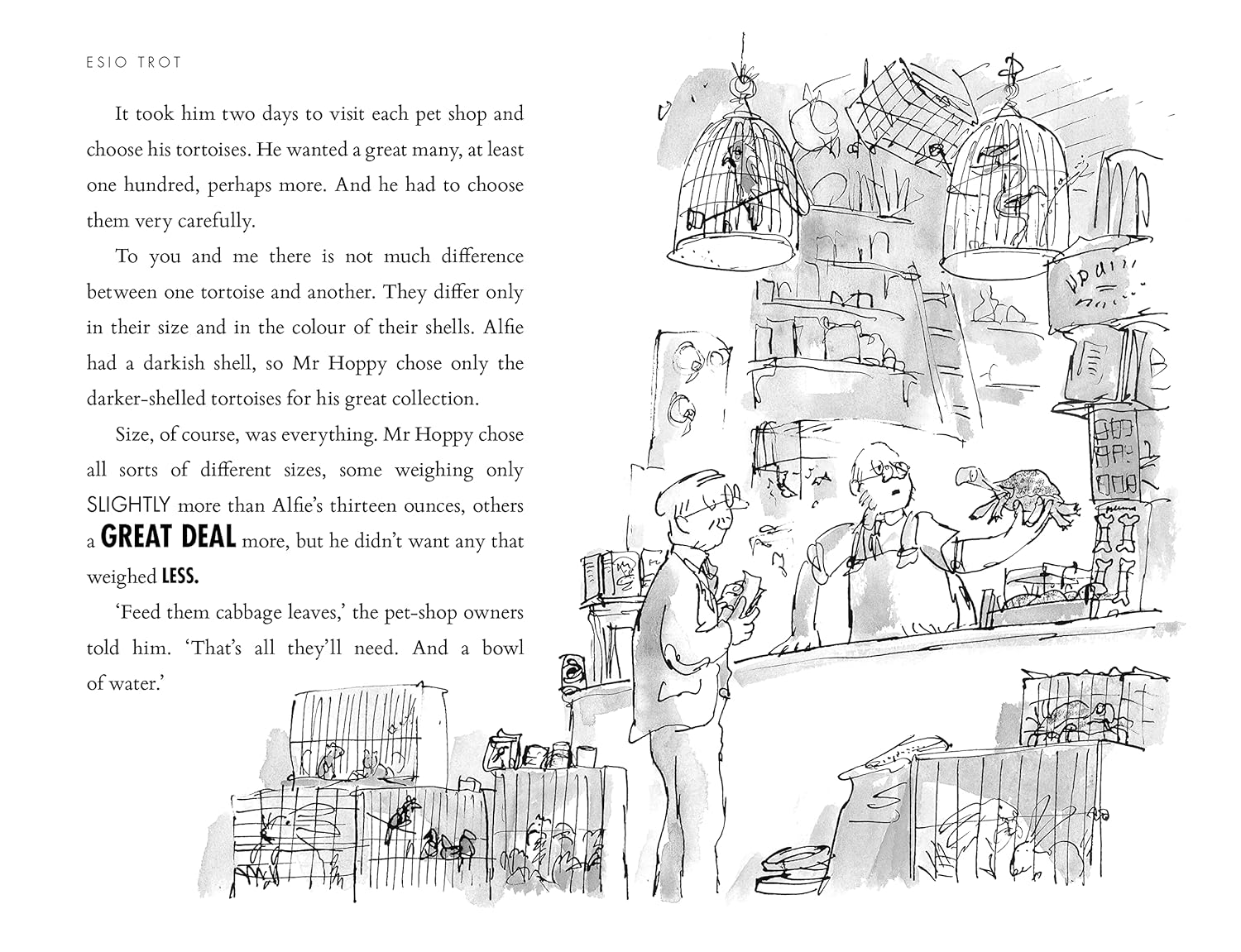 ESIO TROT

It took him two days to visit each pet shop and choose his tortoises. He wanted a great many, at least one hundred, perhaps more. And he had to choose them very carefully.

To you and me there is not much difference between one tortoise and another. They differ only in their size and in the colour of their shells. Alfie had a darkish shell, so Mr Hoppy chose only the darker-shelled tortoises for his great collection.

Size, of course, was everything. Mr Hoppy chose all sorts of different sizes, some weighing only SLIGHTLY more than Alfie's thirteen ounces, others a GREAT DEAL more, but he didn't want any that weighed LESS.

'Feed them cabbage leaves,' the pet-shop owners told him. 'That's all they'll need. And a bowl of water.'