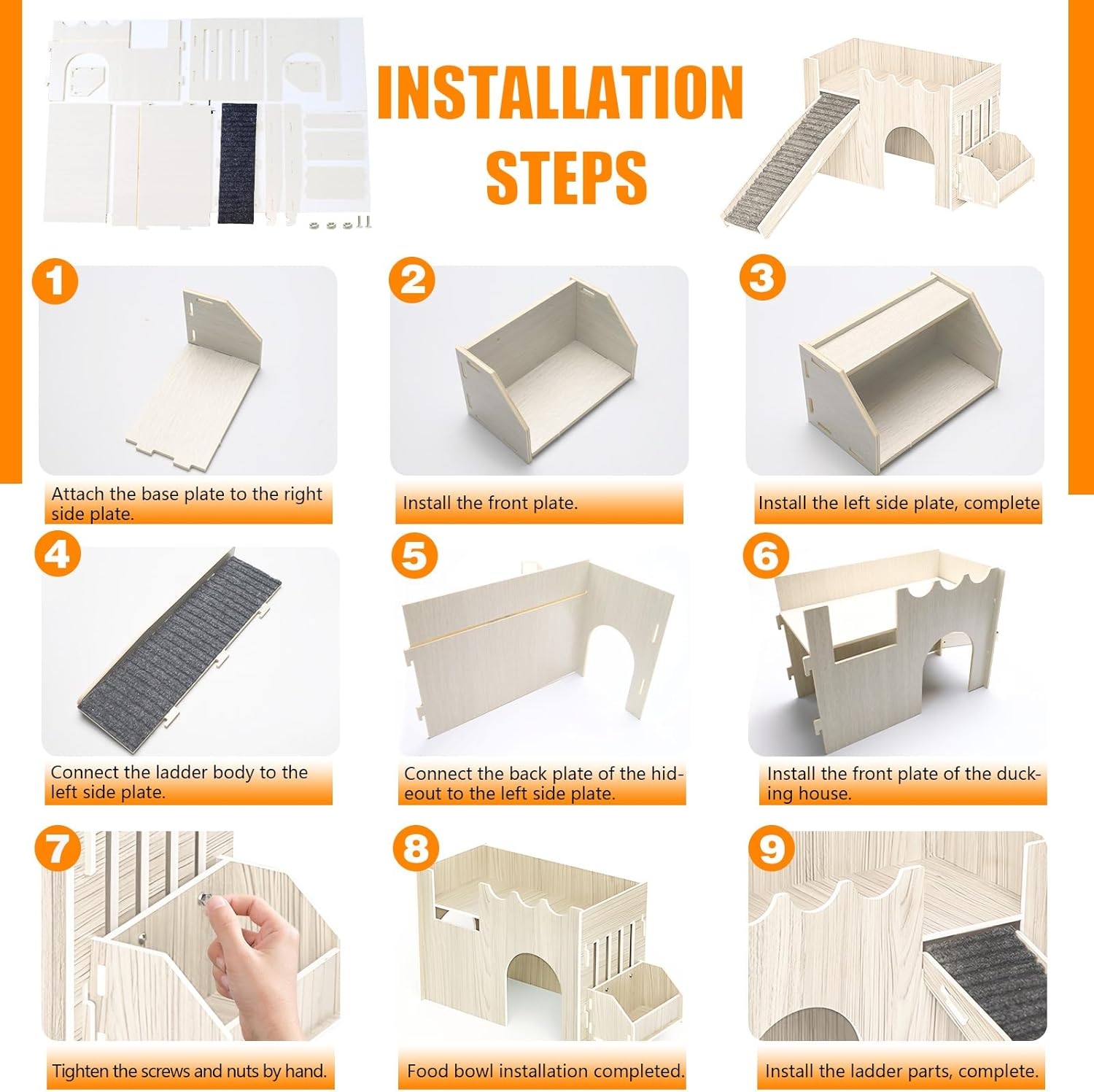 INSTALLATION STEPS

1
Attach the base plate to the right side plate.

2
Install the front plate.

3
Install the left side plate, complete

4
Connect the ladder body to the left side plate.

5
Connect the back plate of the hideout to the left side plate.

6
Install the front plate of the ducking house.

7
Tighten the screws and nuts by hand.

8
Food bowl installation completed.

9
Install the ladder parts, complete.