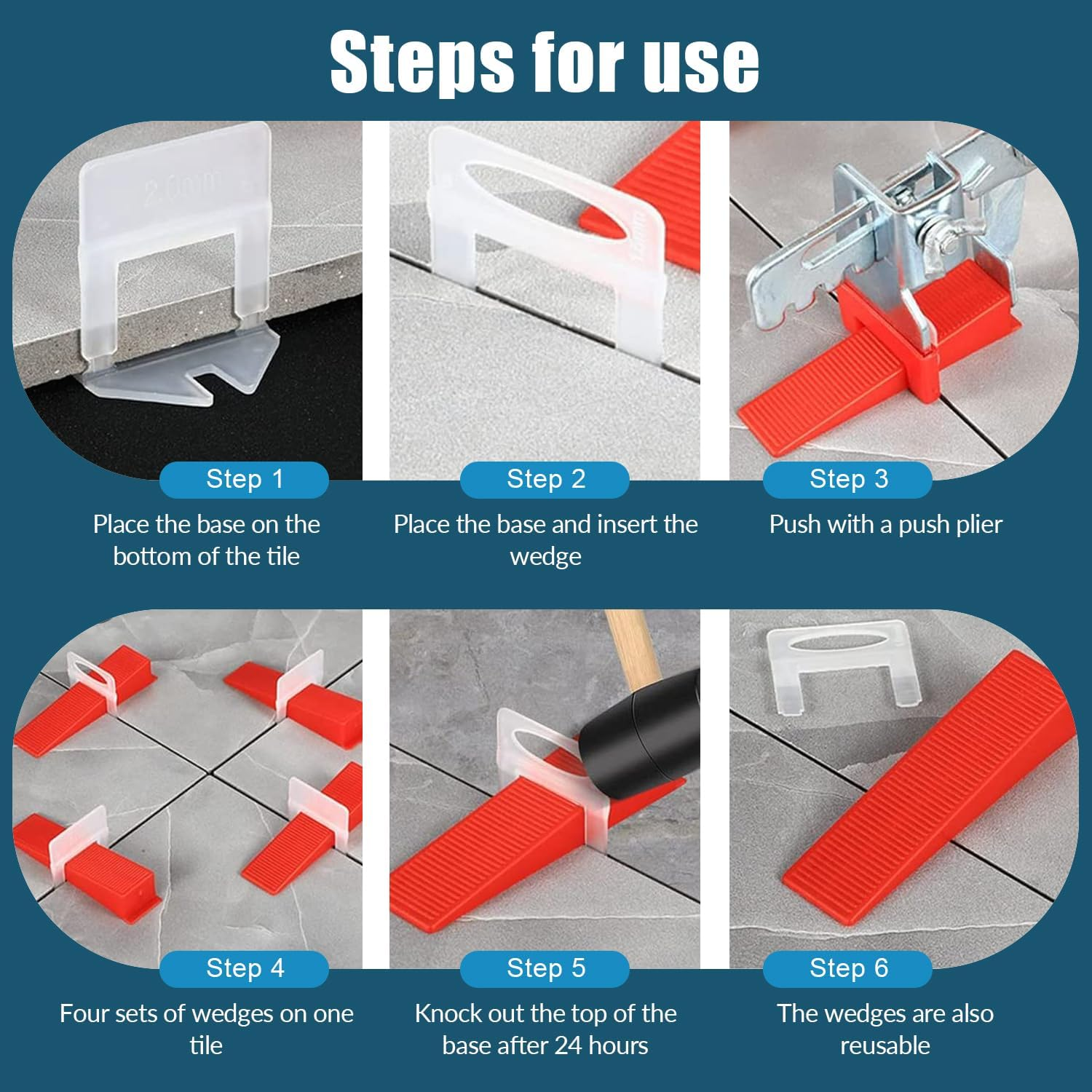 Steps for use

2.0mm

Step 1
Place the base on the bottom of the tile

Step 2
Place the base and insert the wedge

Step 3
Push with a push plier

Step 4
Four sets of wedges on one tile

Step 5
Knock out the top of the base after 24 hours

Step 6
The wedges are also reusable