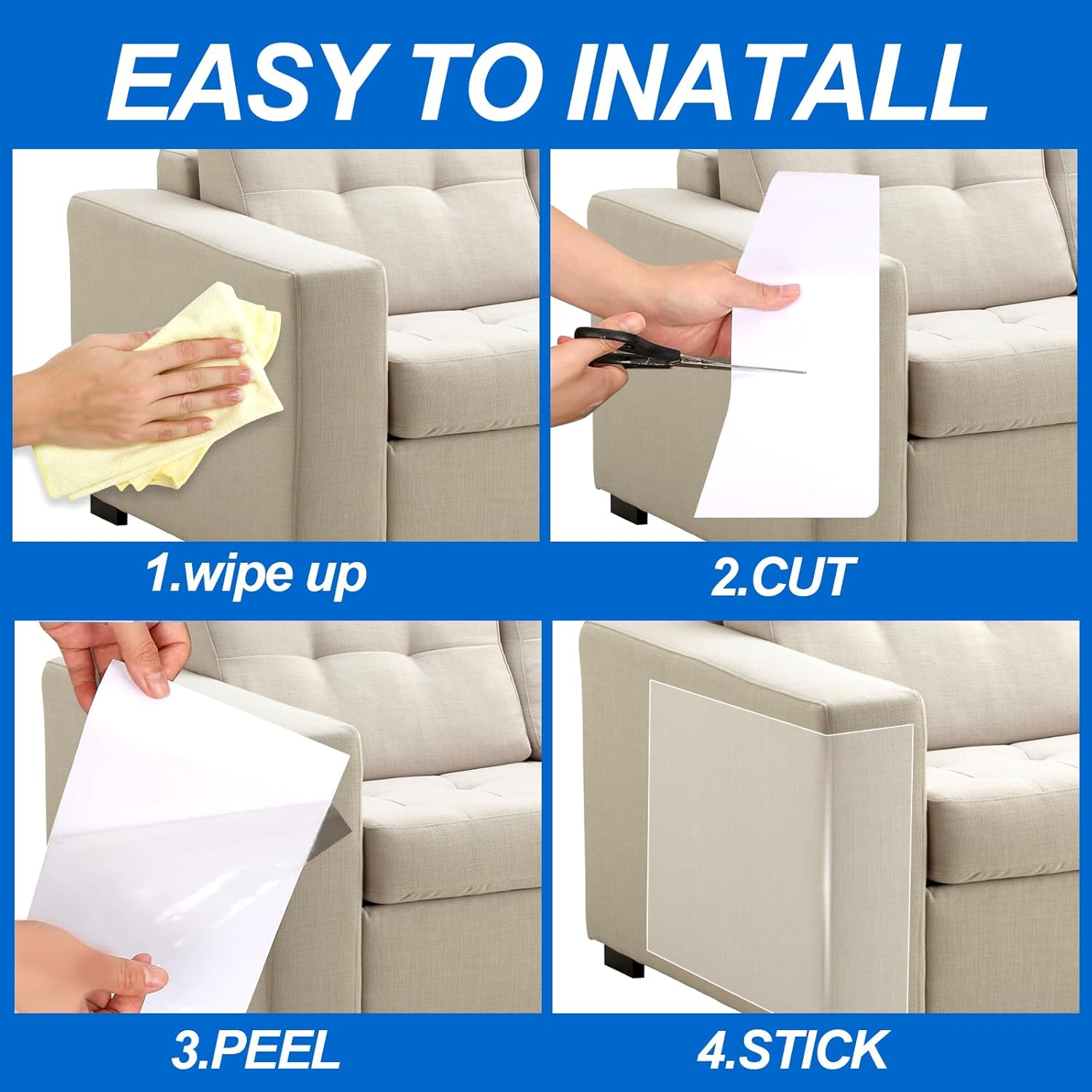 EASY TO INATALL

1.wipe up

2.CUT

3.PEEL

4.STICK