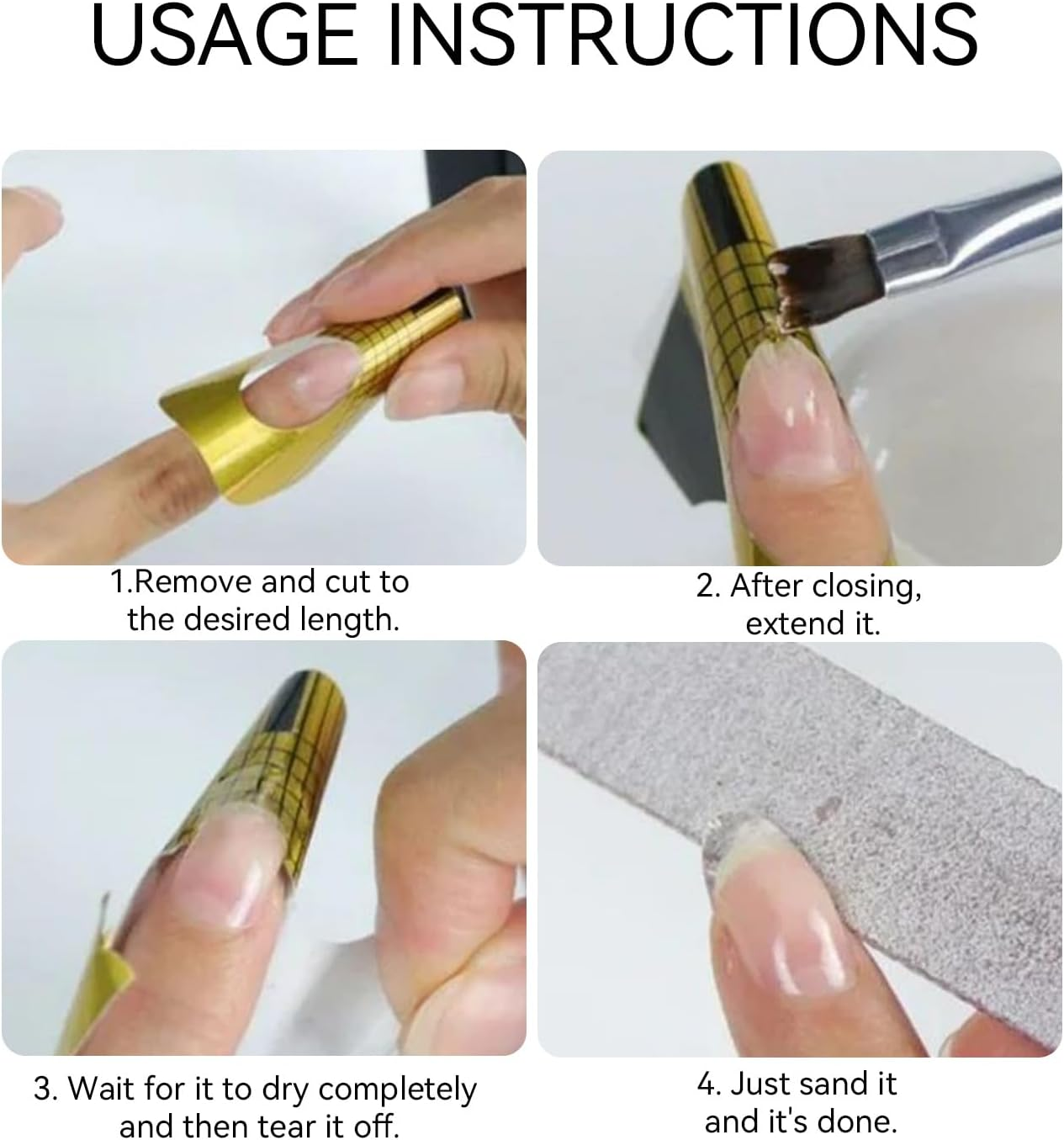 USAGE INSTRUCTIONS

1.Remove and cut to the desired length.

2. After closing, extend it.

3. Wait for it to dry completely and then tear it off.

4. Just sand it and it's done.