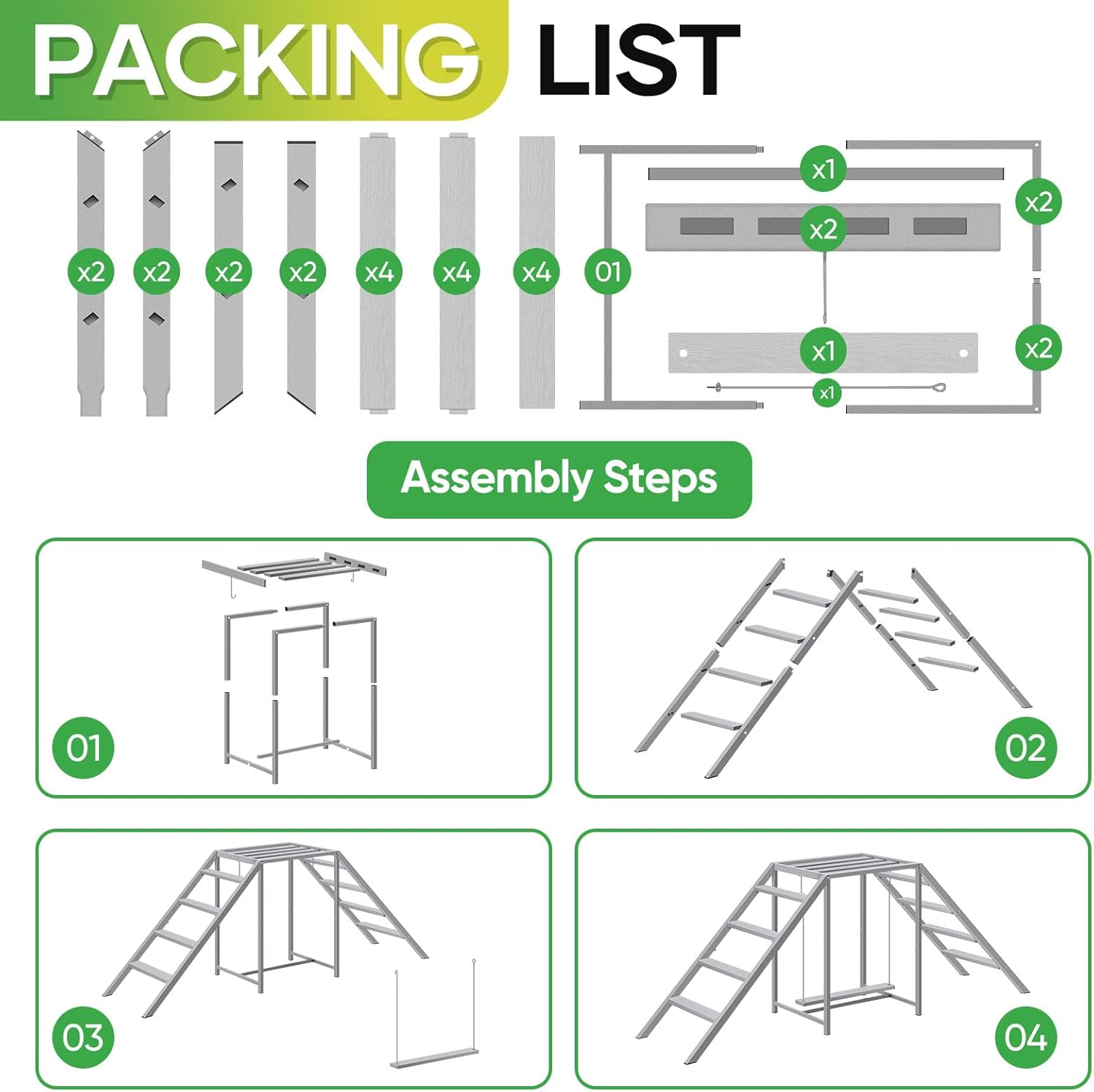 PACKING LIST

x2 x2 x2 x2 x4 x4 x4 01

x1 x2 x2 x1 x2 x1

Assembly Steps

01

02

03

04