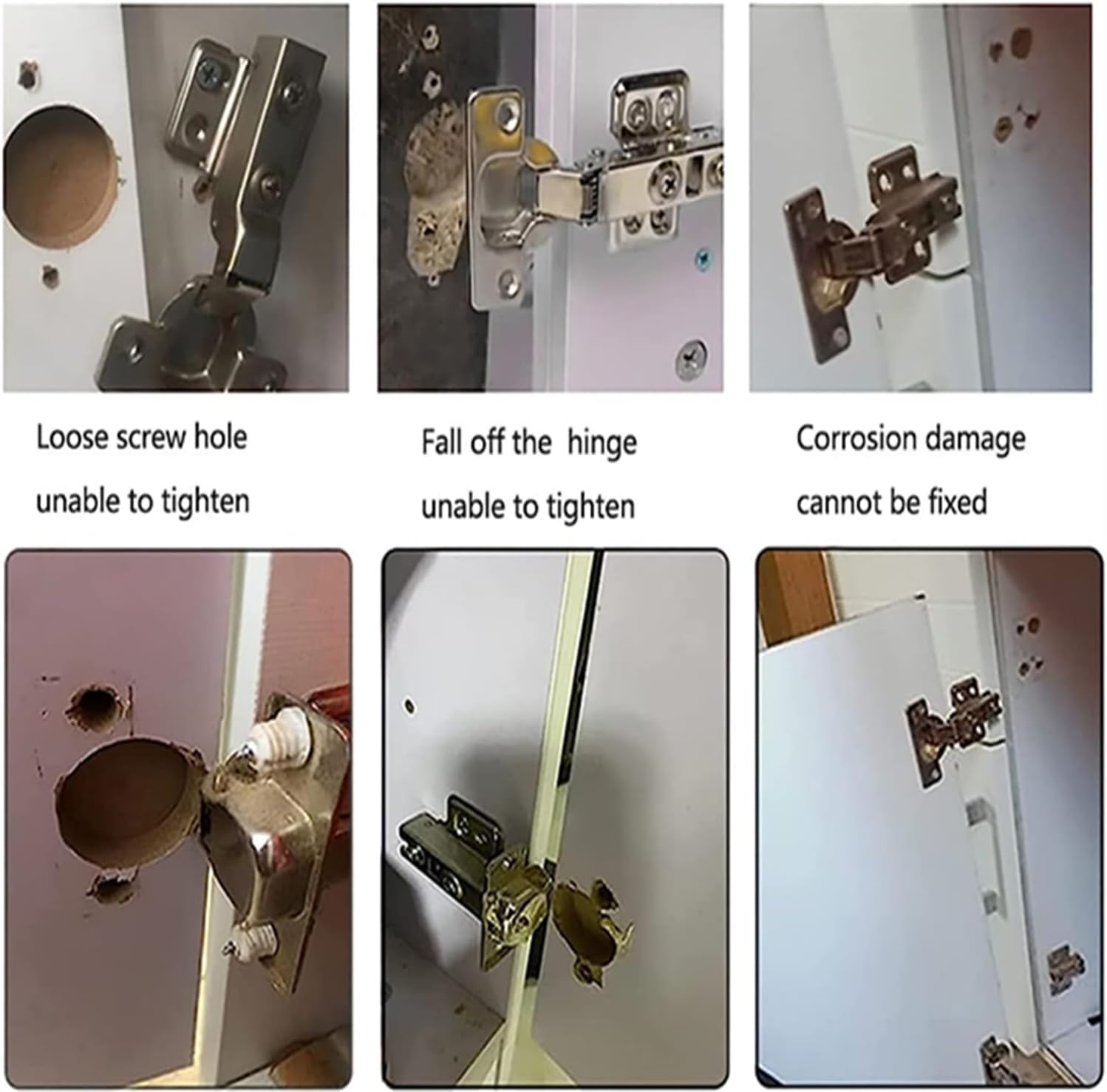 Loose screw hole
unable to tighten

Fall off the hinge
unable to tighten

Corrosion damage
cannot be fixed