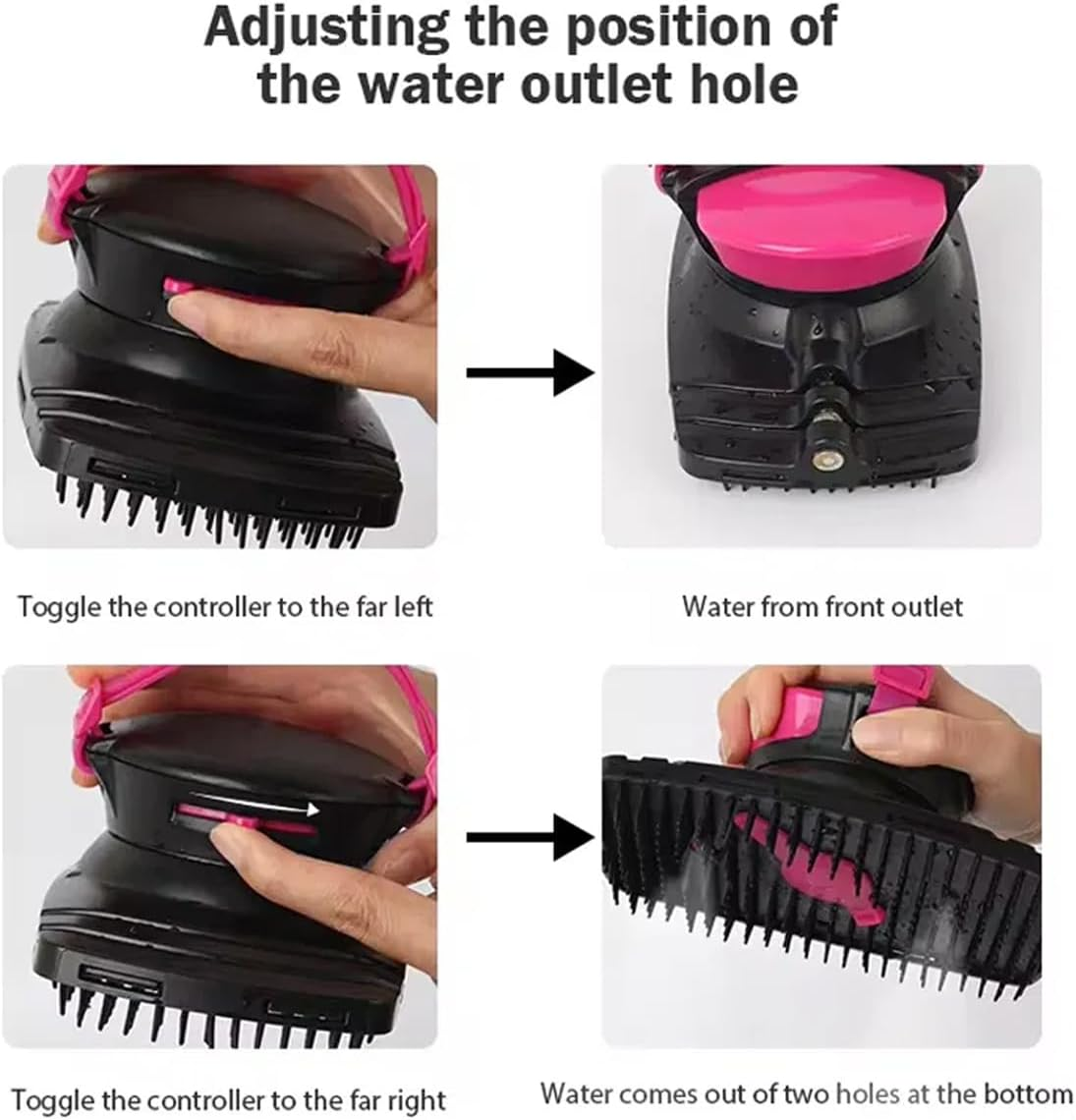 Adjusting the position of the water outlet hole

Toggle the controller to the far left

Water from front outlet

Toggle the controller to the far right

Water comes out of two holes at the bottom