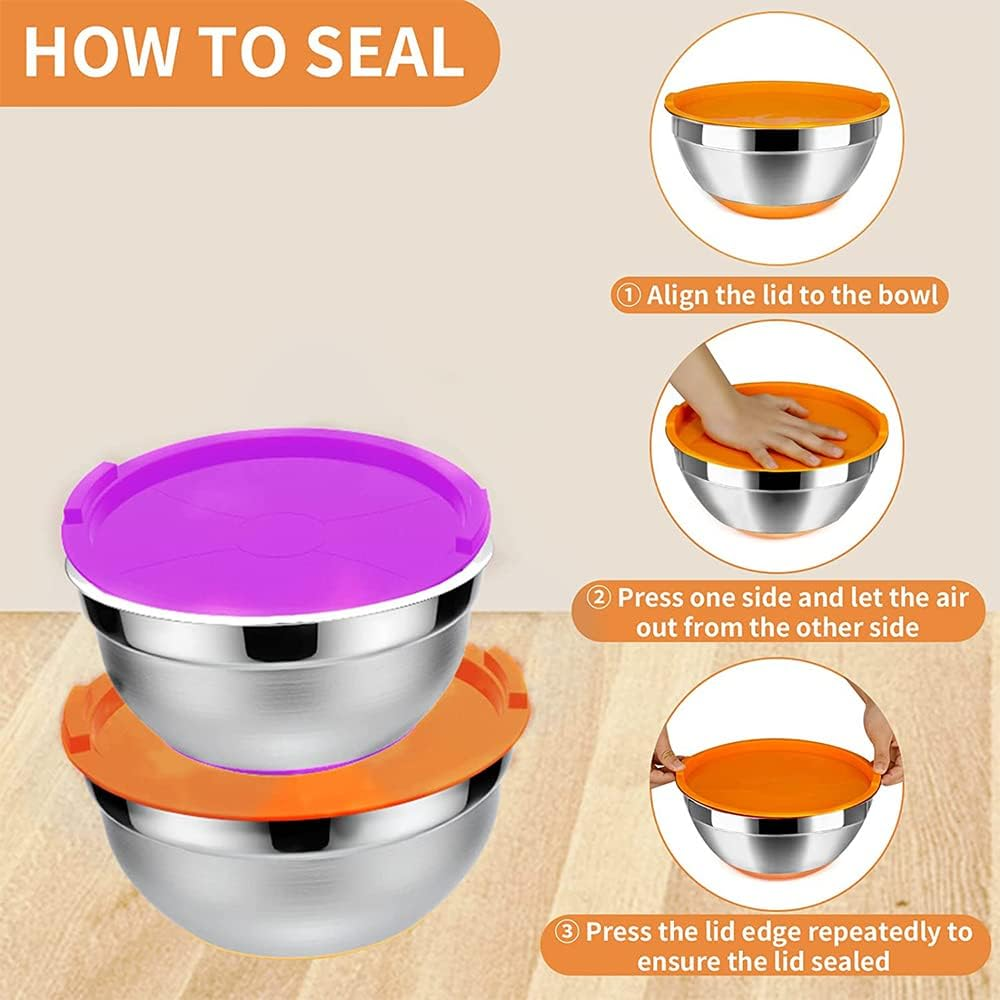 HOW TO SEAL

① Align the lid to the bowl

② Press one side and let the air out from the other side

③ Press the lid edge repeatedly to ensure the lid sealed