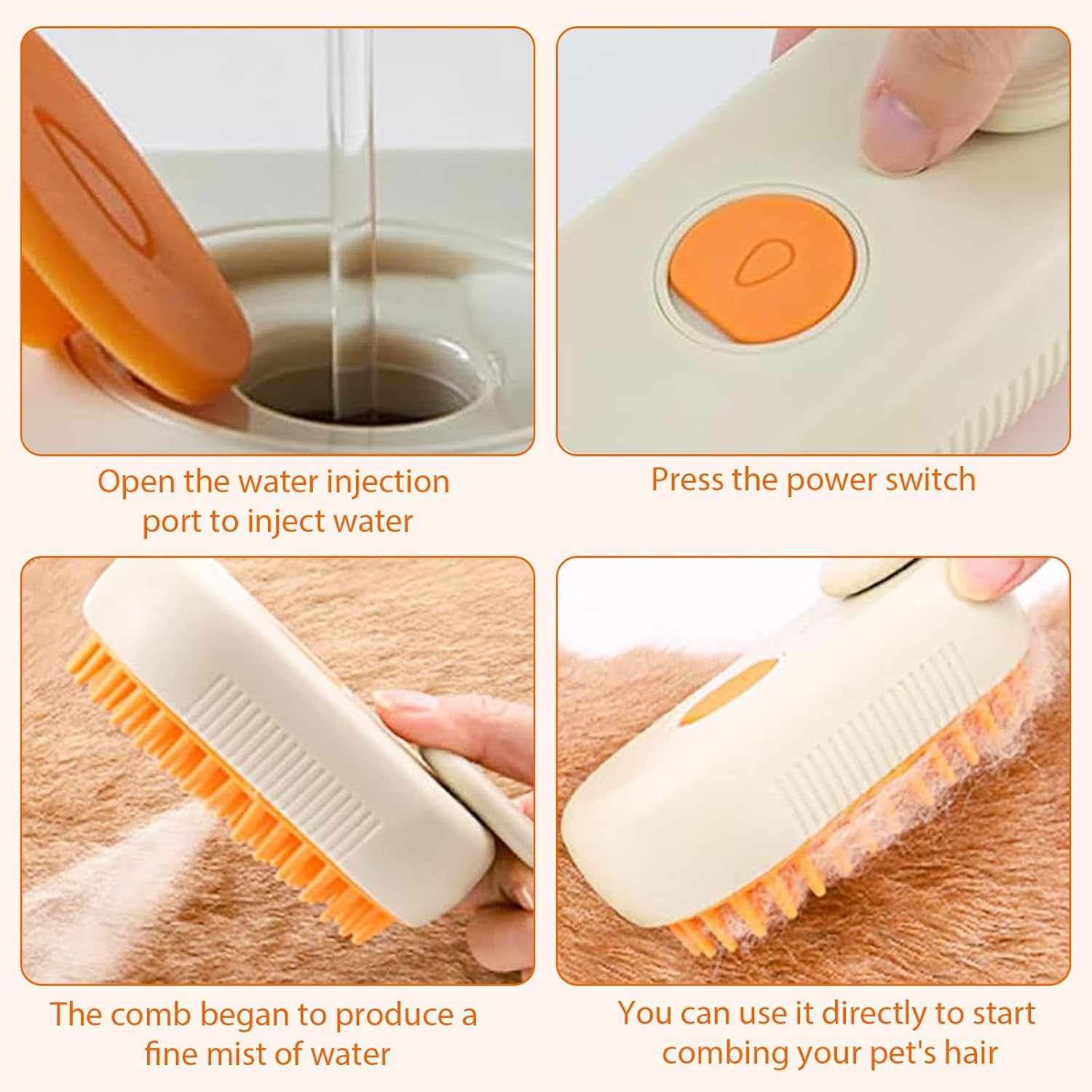 Open the water injection port to inject water

Press the power switch

The comb began to produce a fine mist of water

You can use it directly to start combing your pet's hair