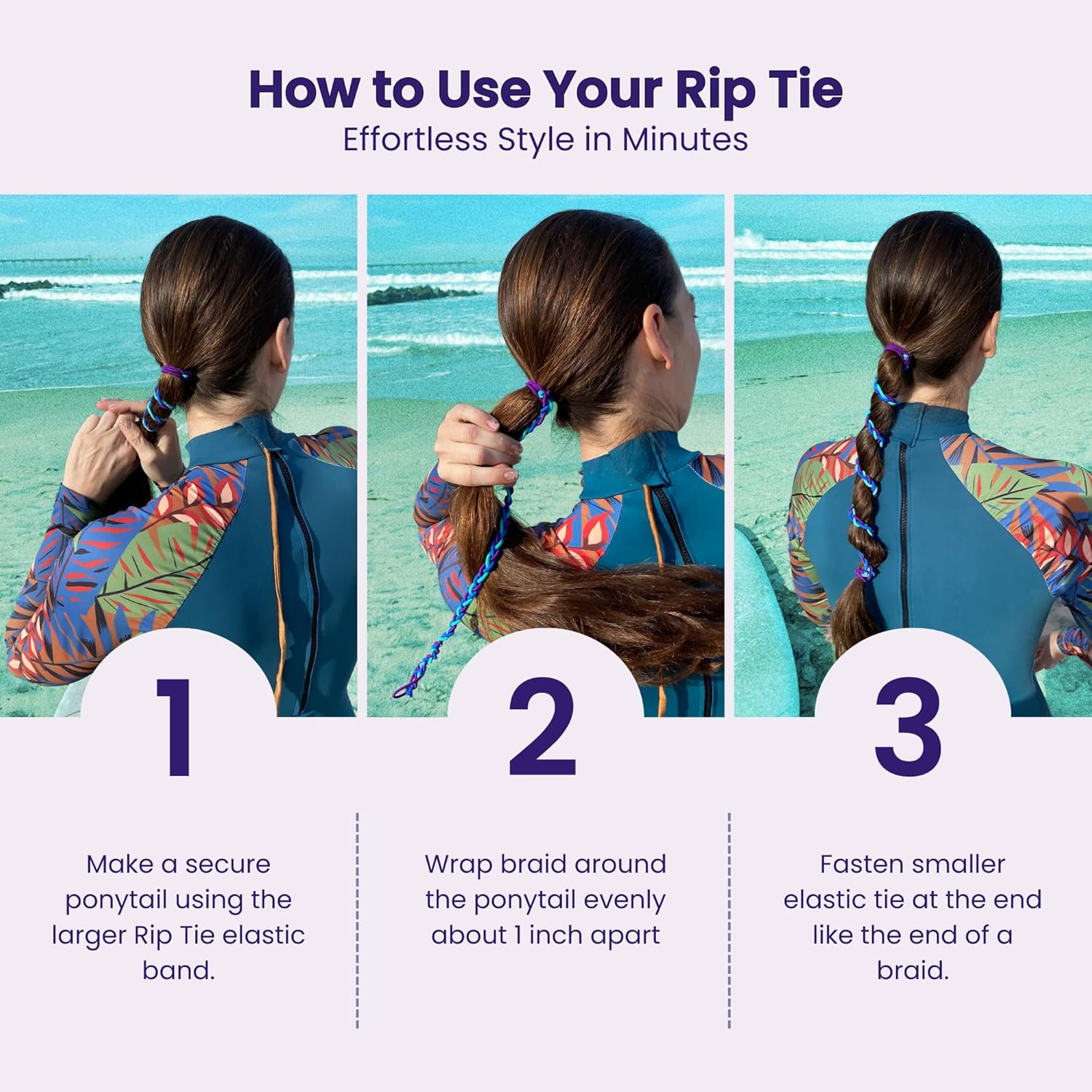 How to Use Your Rip Tie
Effortless Style in Minutes

1

Make a secure ponytail using the larger Rip Tie elastic band.

2

Wrap braid around the ponytail evenly about 1 inch apart

3

Fasten smaller elastic tie at the end like the end of a braid.