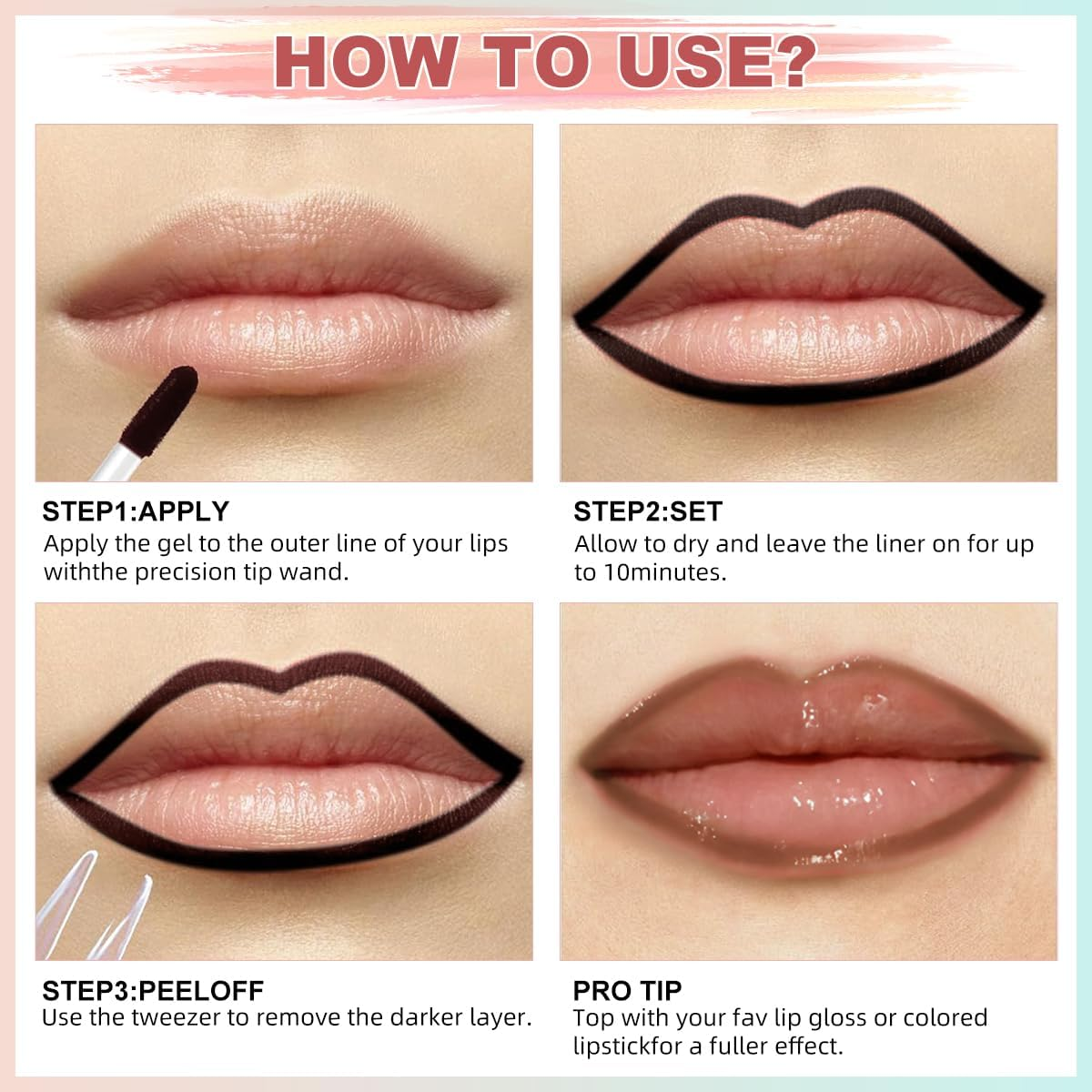 HOW TO USE?

STEP1:APPLY
Apply the gel to the outer line of your lips withthe precision tip wand.

STEP2:SET
Allow to dry and leave the liner on for up to 10minutes.

STEP3:PEELOFF
Use the tweezer to remove the darker layer.

PRO TIP
Top with your fav lip gloss or colored lipstickfor a fuller effect.