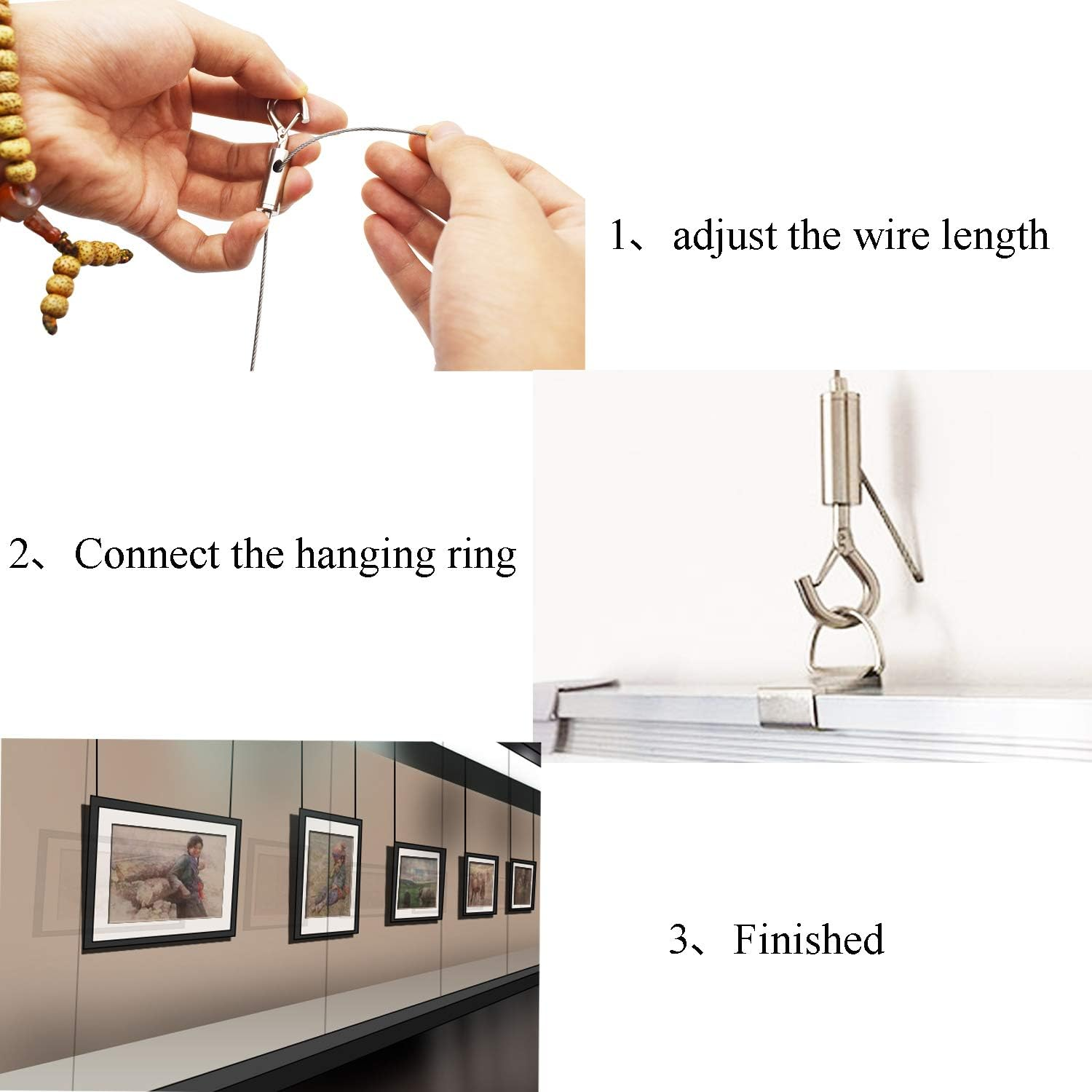 1、adjust the wire length

2、Connect the hanging ring

3、Finished