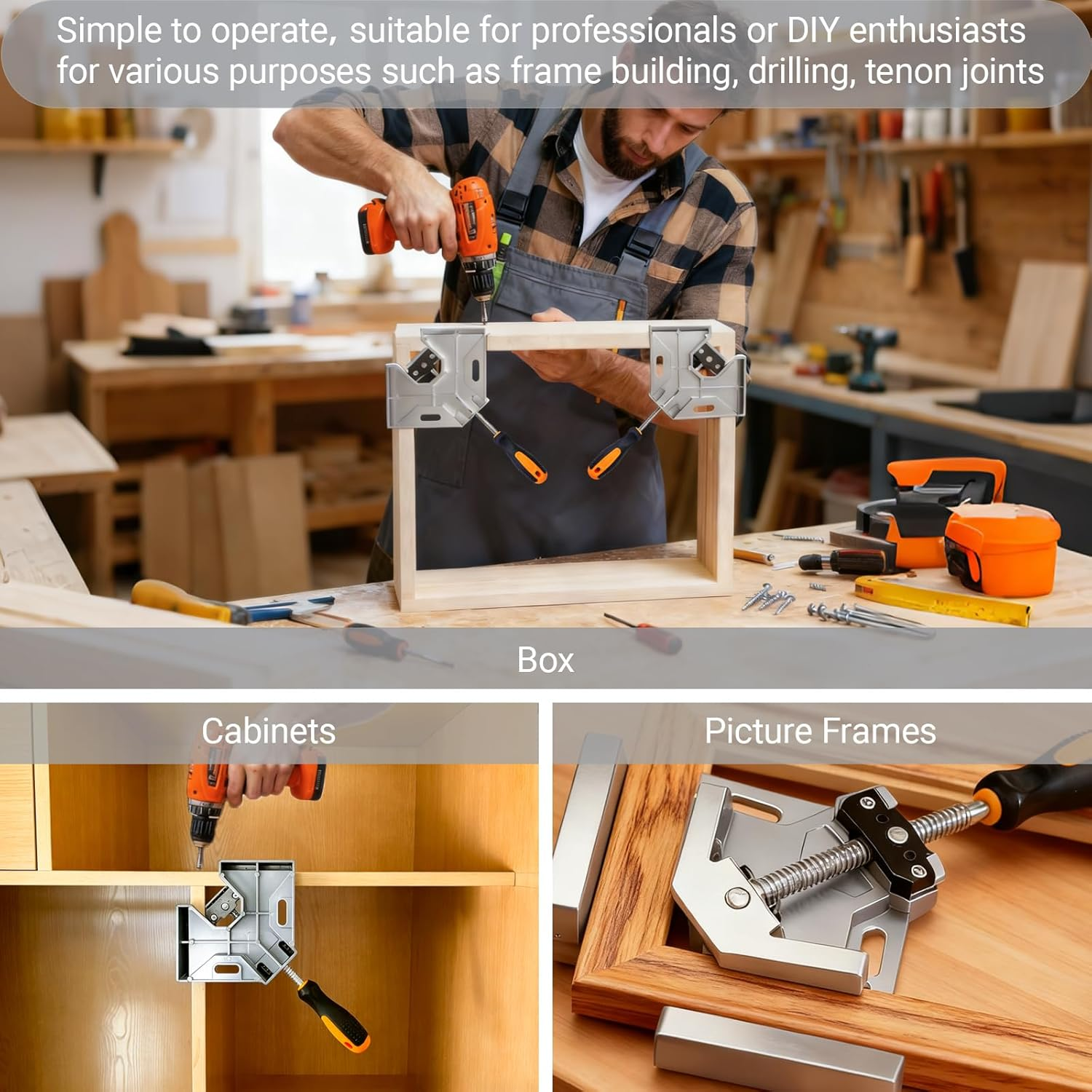 Simple to operate, suitable for professionals or DIY enthusiasts for various purposes such as frame building, drilling, tenon joints

Box

Cabinets

Picture Frames