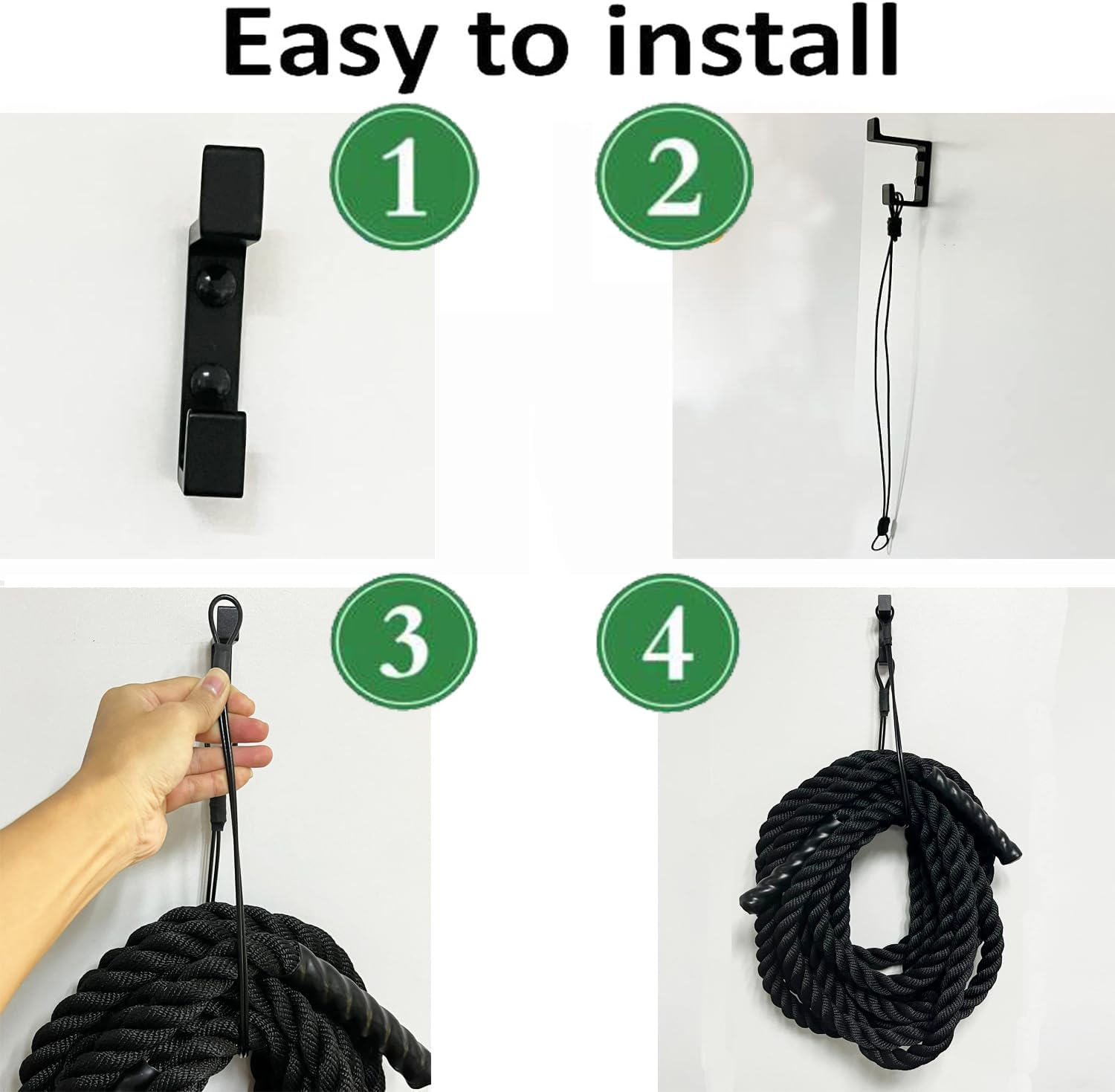 Easy to install

1

2

3

4