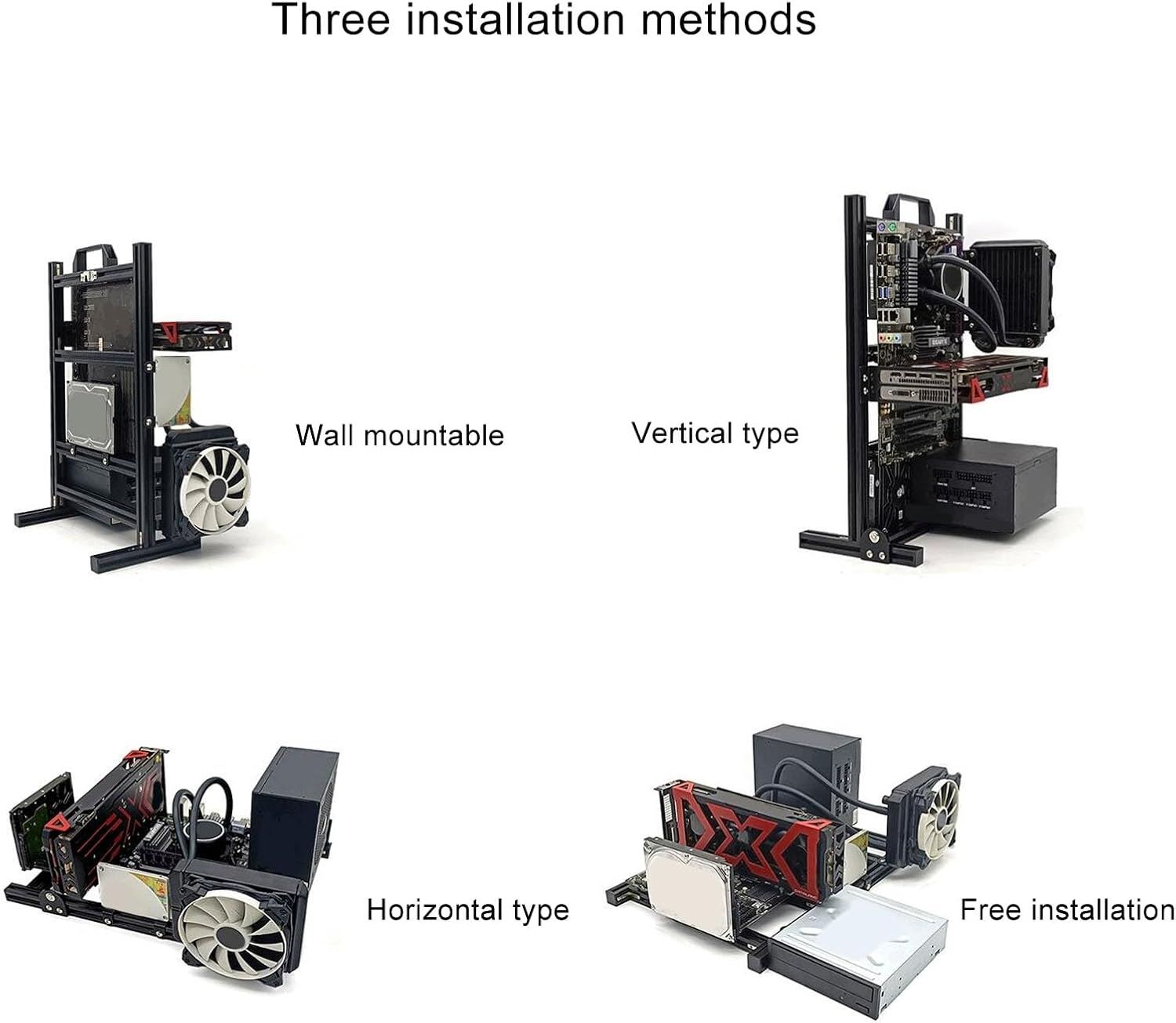 Three installation methods

Wall mountable

Vertical type

Horizontal type

Free installation