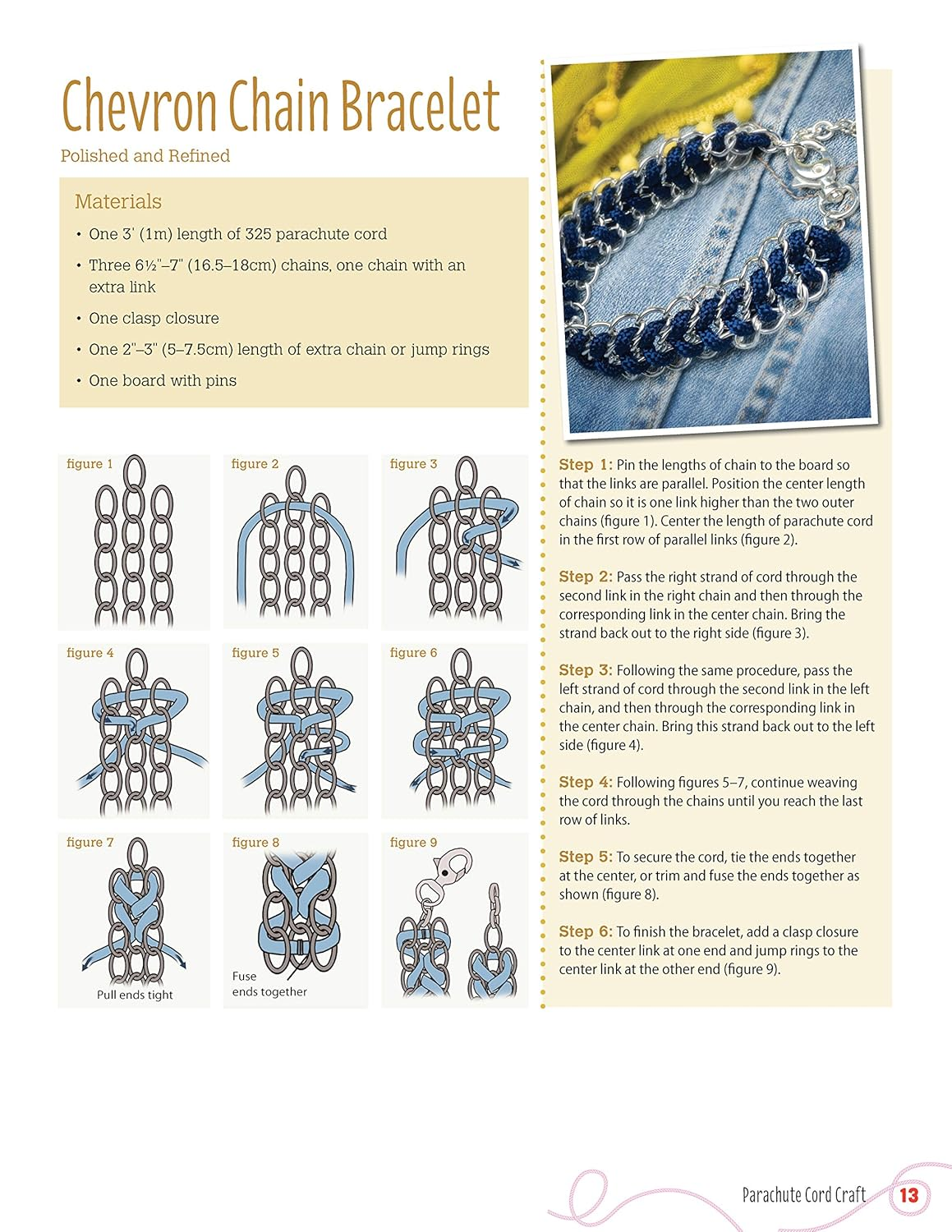 Chevron Chain Bracelet

Polished and Refined

Materials

• One 3' (1m) length of 325 parachute cord

• Three 6½"–7" (16.5–18cm) chains, one chain with an extra link

• One clasp closure

• One 2"–3" (5–7.5cm) length of extra chain or jump rings

• One board with pins

figure 1

figure 2

figure 3

figure 4

figure 5

figure 6

figure 7

Pull ends tight

figure 8

Fuse ends together

figure 9

Step 1: Pin the lengths of chain to the board so that the links are parallel. Position the center length of chain so it is one link higher than the two outer chains (figure 1). Center the length of parachute cord in the first row of parallel links (figure 2).

Step 2: Pass the right strand of cord through the second link in the right chain and then through the corresponding link in the center chain. Bring the strand back out to the right side (figure 3).

Step 3: Following the same procedure, pass the left strand of cord through the second link in the left chain, and then through the corresponding link in the center chain. Bring this strand back out to the left side (figure 4).

Step 4: Following figures 5–7, continue weaving the cord through the chains until you reach the last row of links.

Step 5: To secure the cord, tie the ends together at the center, or trim and fuse the ends together as shown (figure 8).

Step 6: To finish the bracelet, add a clasp closure to the center link at one end and jump rings to the center link at the other end (figure 9).

Parachute Cord Craft 13