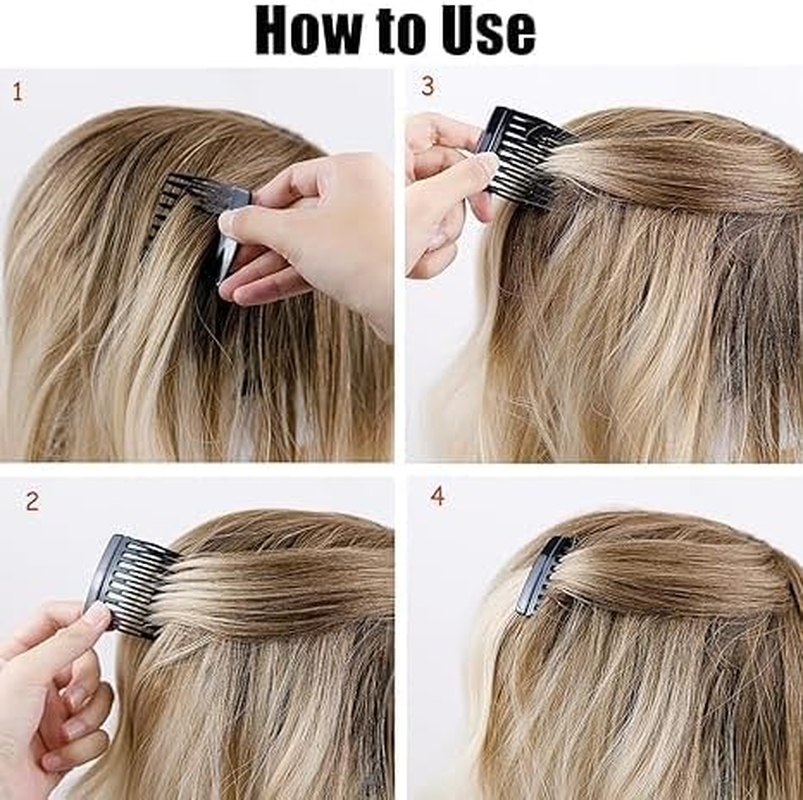 How to Use

1

3

2

4