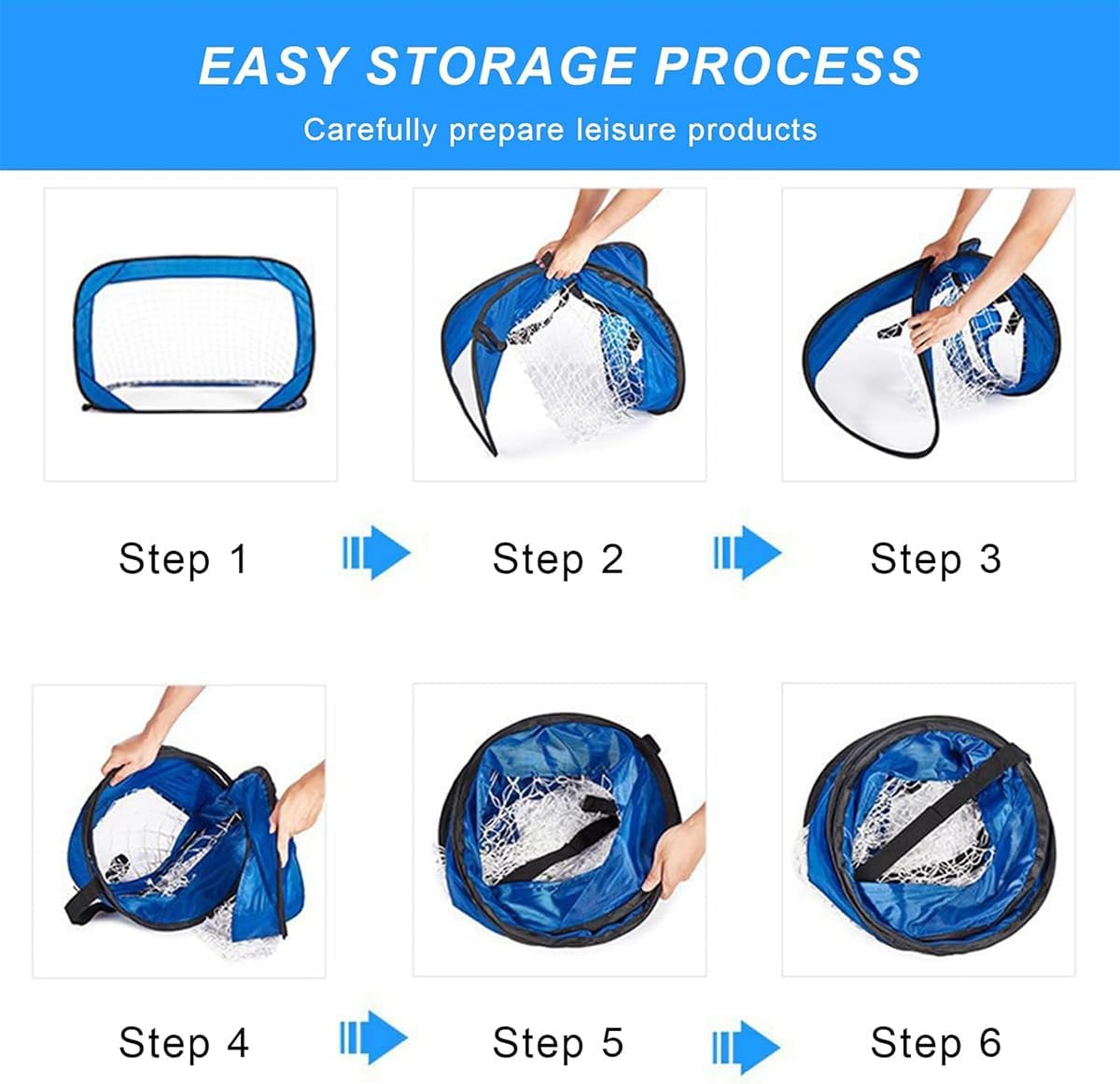 EASY STORAGE PROCESS

Carefully prepare leisure products

Step 1

Step 2

Step 3

Step 4

Step 5

Step 6