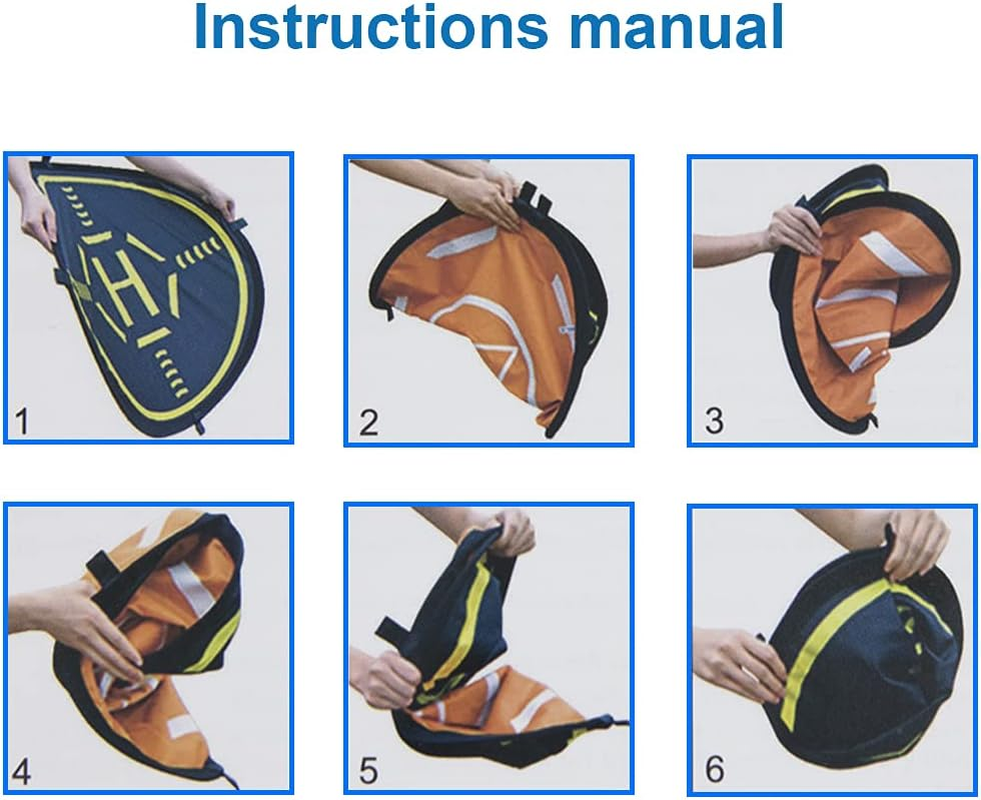 Instructions manual

H

1

2

3

4

5

6