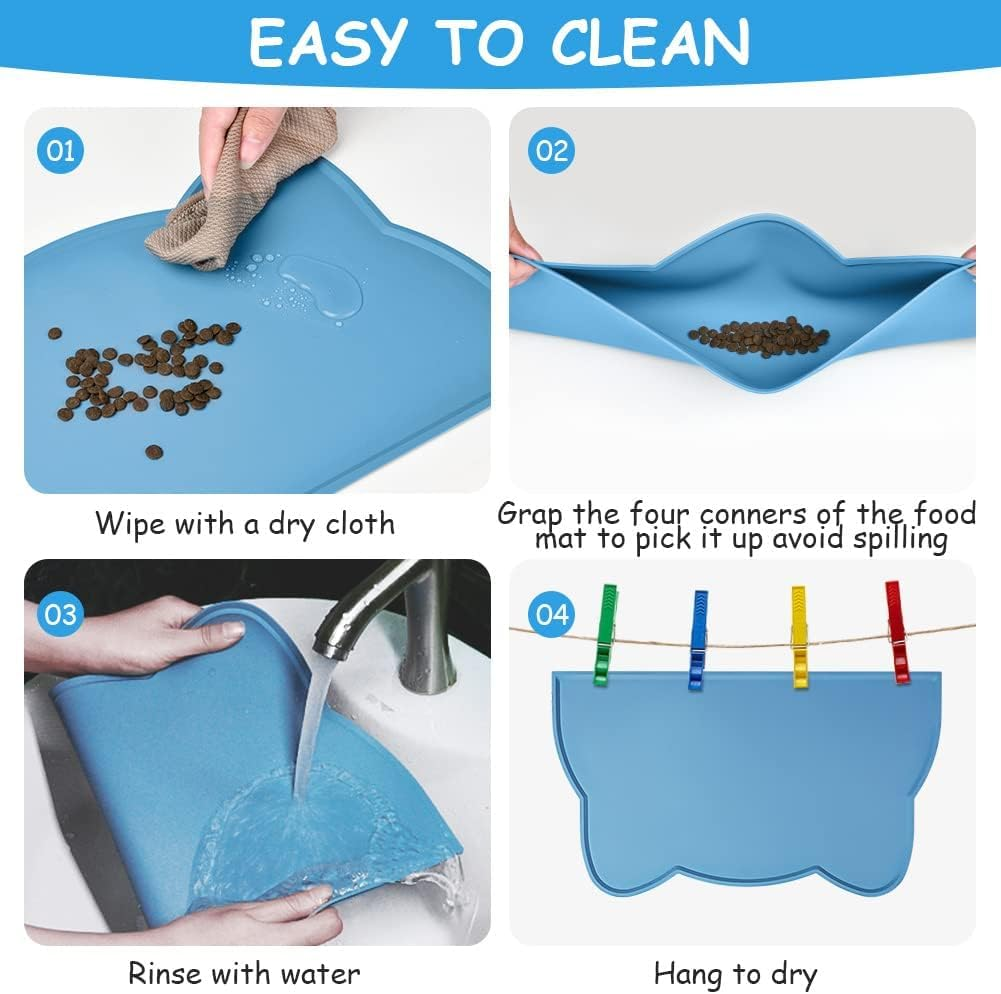 EASY TO CLEAN

01

Wipe with a dry cloth

02

Grap the four conners of the food mat to pick it up avoid spilling

03

Rinse with water

04

Hang to dry