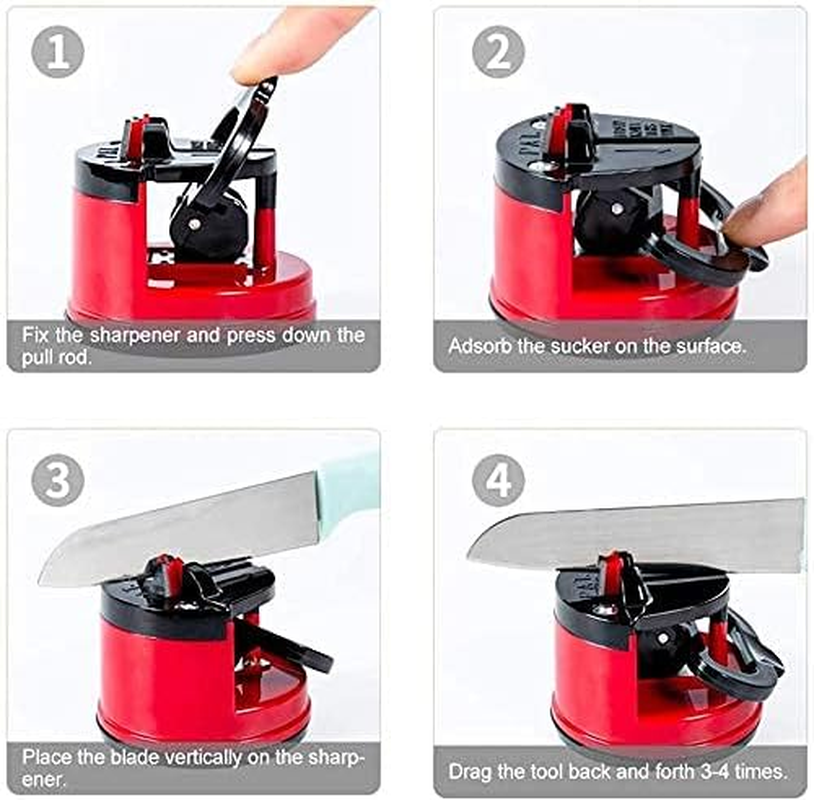 1

Fix the sharpener and press down the pull rod.

2

Adsorb the sucker on the surface.

3

Place the blade vertically on the sharpener.

4

Drag the tool back and forth 3-4 times.