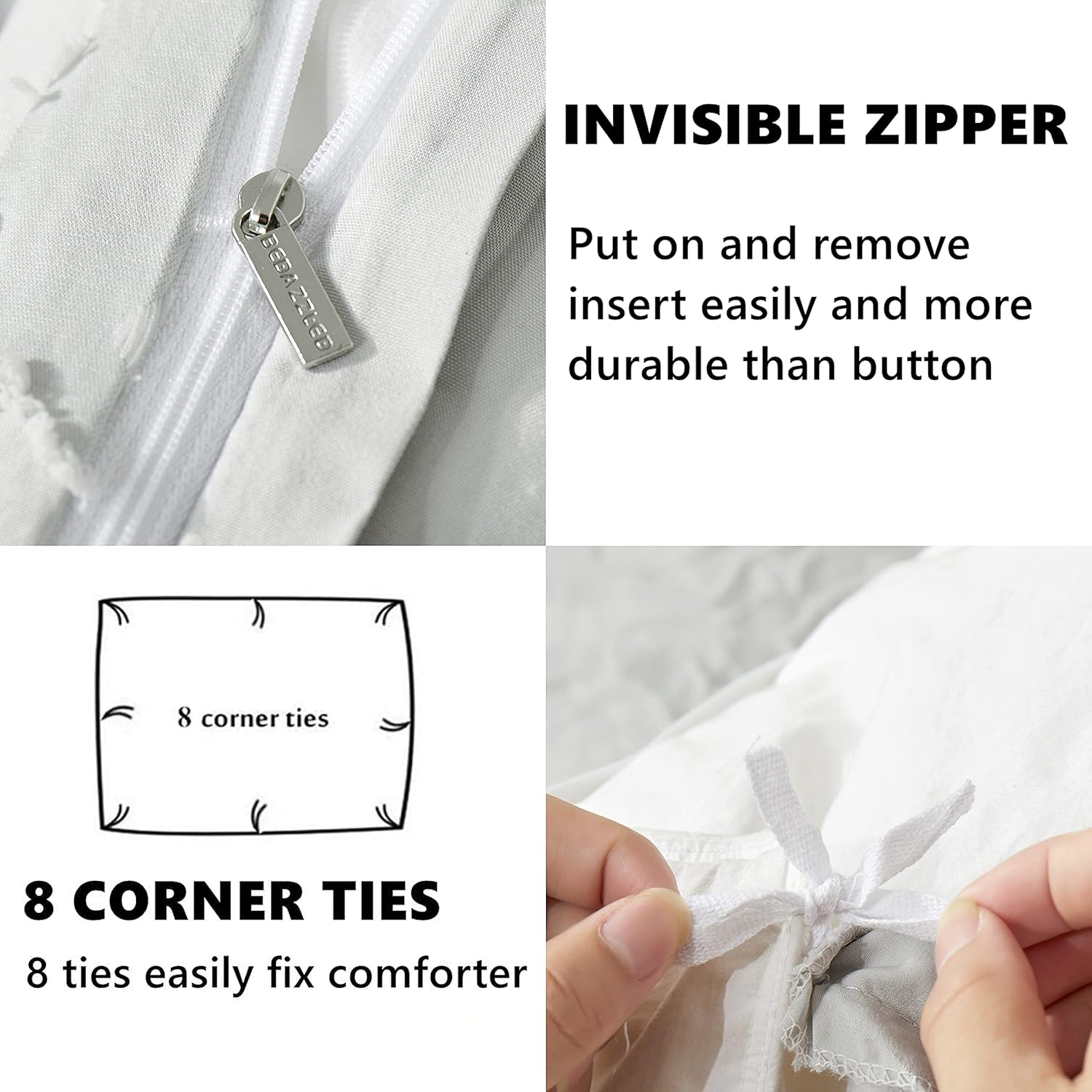 BEDAZZLED

INVISIBLE ZIPPER

Put on and remove insert easily and more durable than button

8 corner ties

8 CORNER TIES

8 ties easily fix comforter