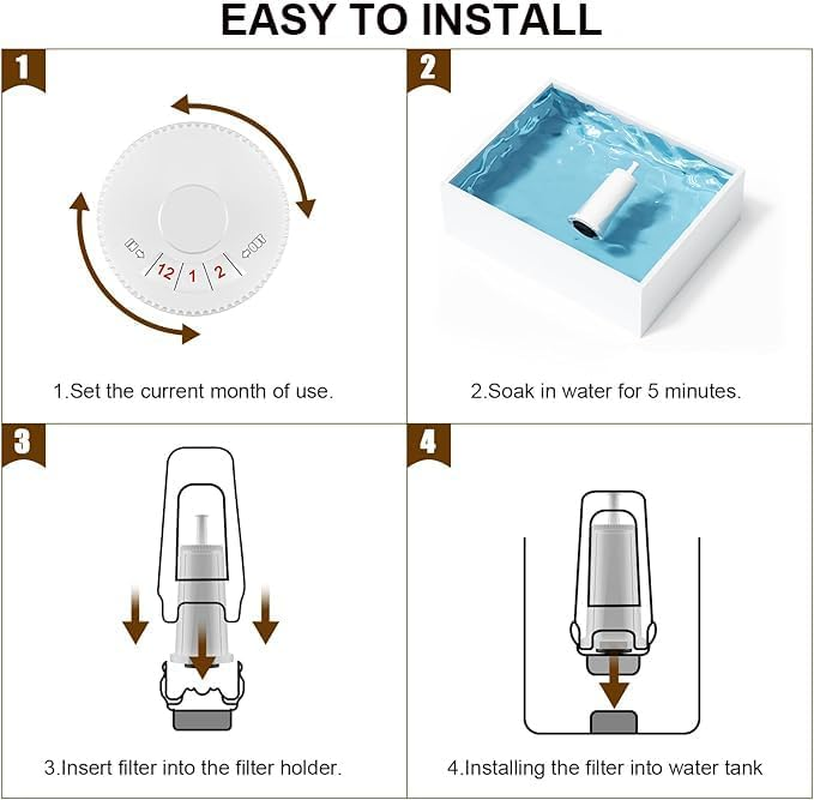 EASY TO INSTALL

1

12 1 2

1.Set the current month of use.

2

2.Soak in water for 5 minutes.

3

3.Insert filter into the filter holder.

4

4.Installing the filter into water tank