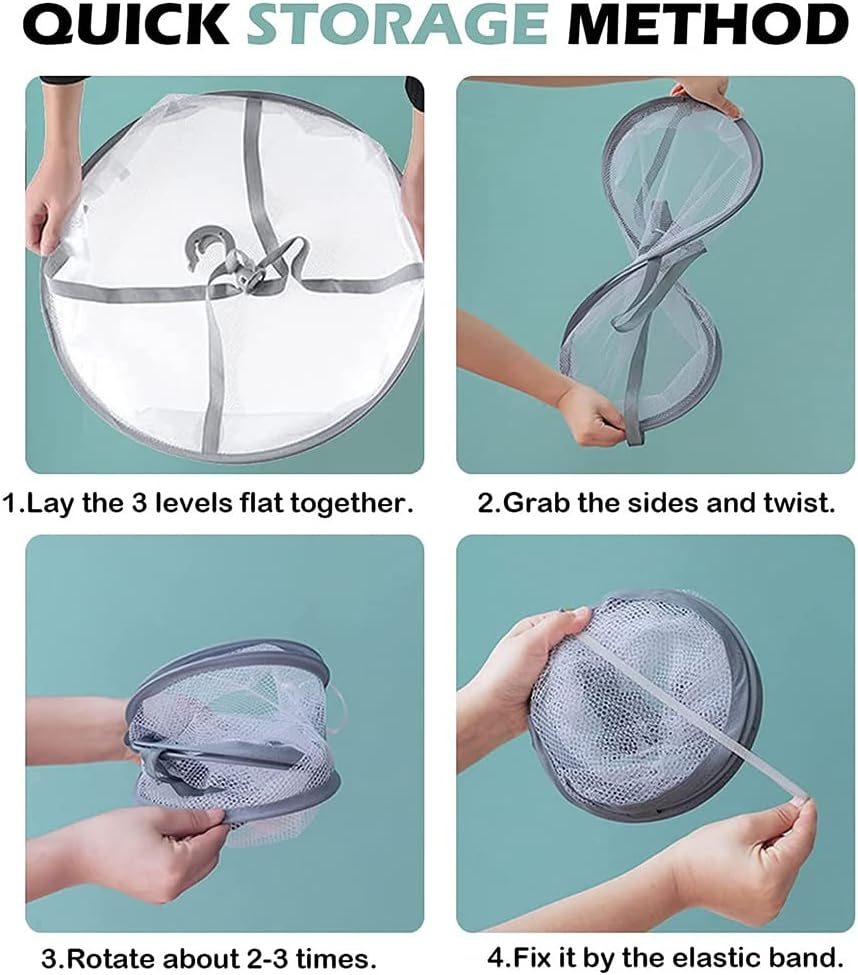 QUICK STORAGE METHOD

1.Lay the 3 levels flat together.

2.Grab the sides and twist.

3.Rotate about 2-3 times.

4.Fix it by the elastic band.