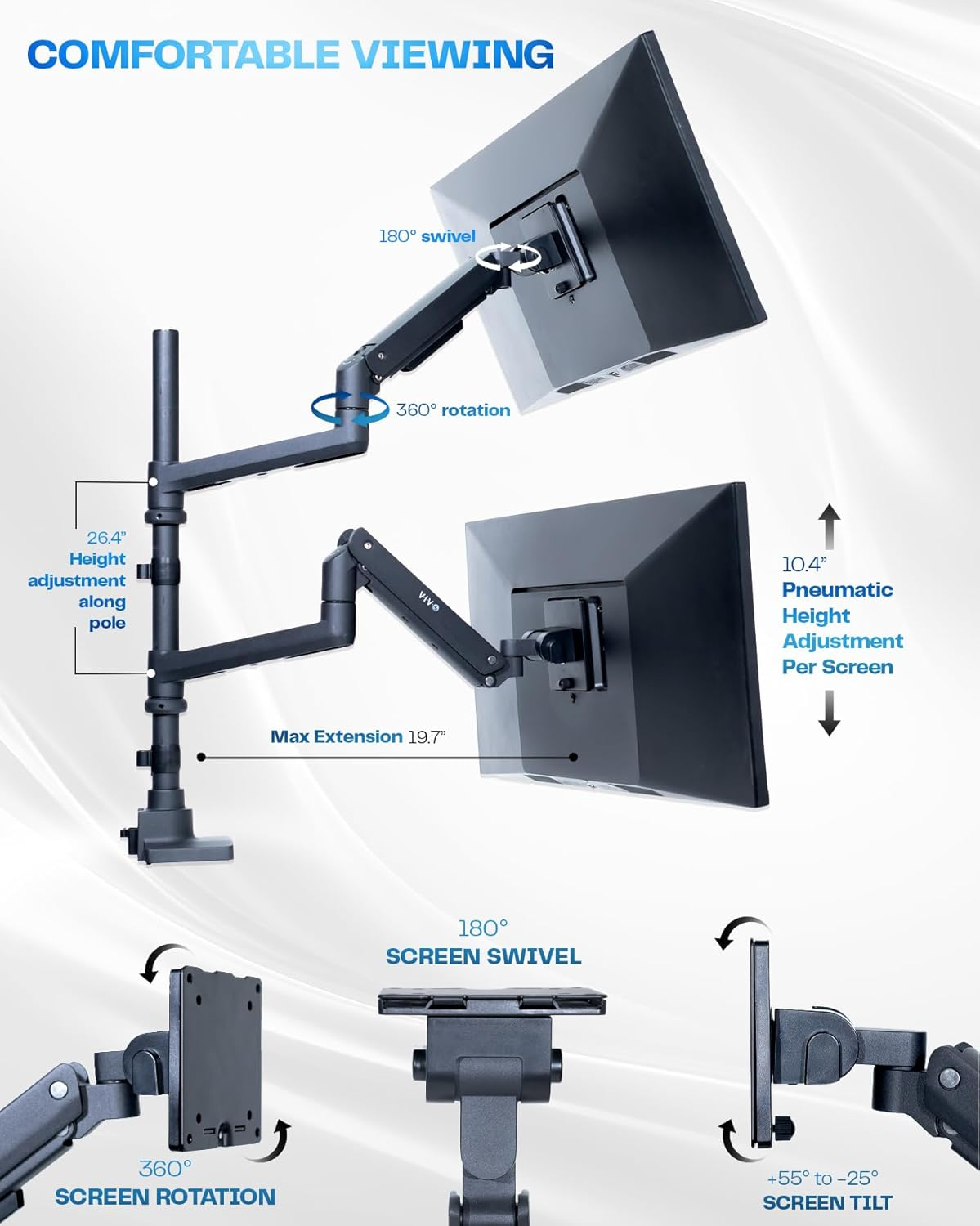 COMFORTABLE VIEWING

180° swivel

360° rotation

26.4" Height adjustment along pole

VIVO

10.4" Pneumatic Height Adjustment Per Screen

Max Extension 19.7"

180° SCREEN SWIVEL

360° SCREEN ROTATION

+55° to -25° SCREEN TILT