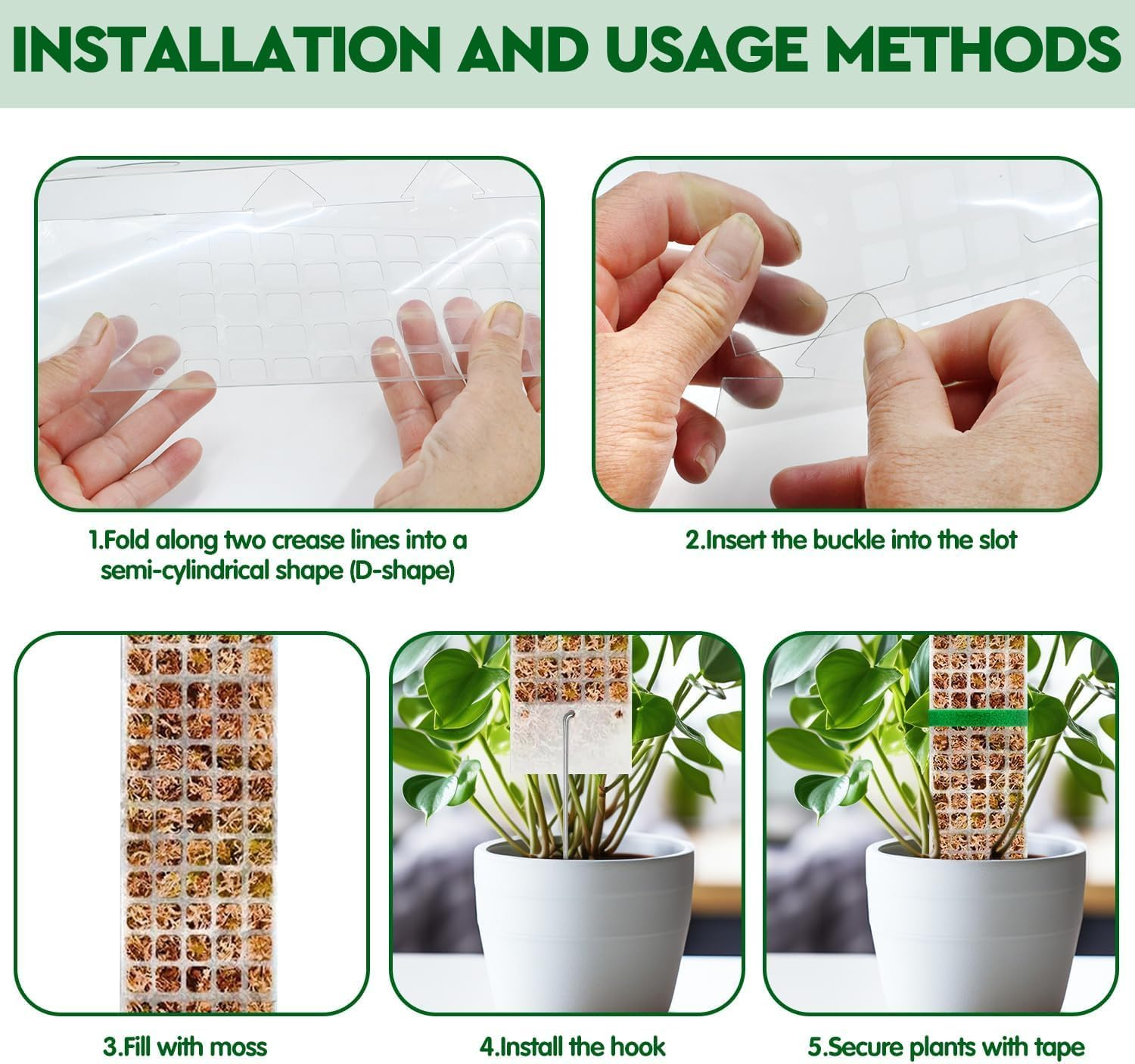 INSTALLATION AND USAGE METHODS

1.Fold along two crease lines into a semi-cylindrical shape (D-shape)

2.Insert the buckle into the slot

3.Fill with moss

4.Install the hook

5.Secure plants with tape