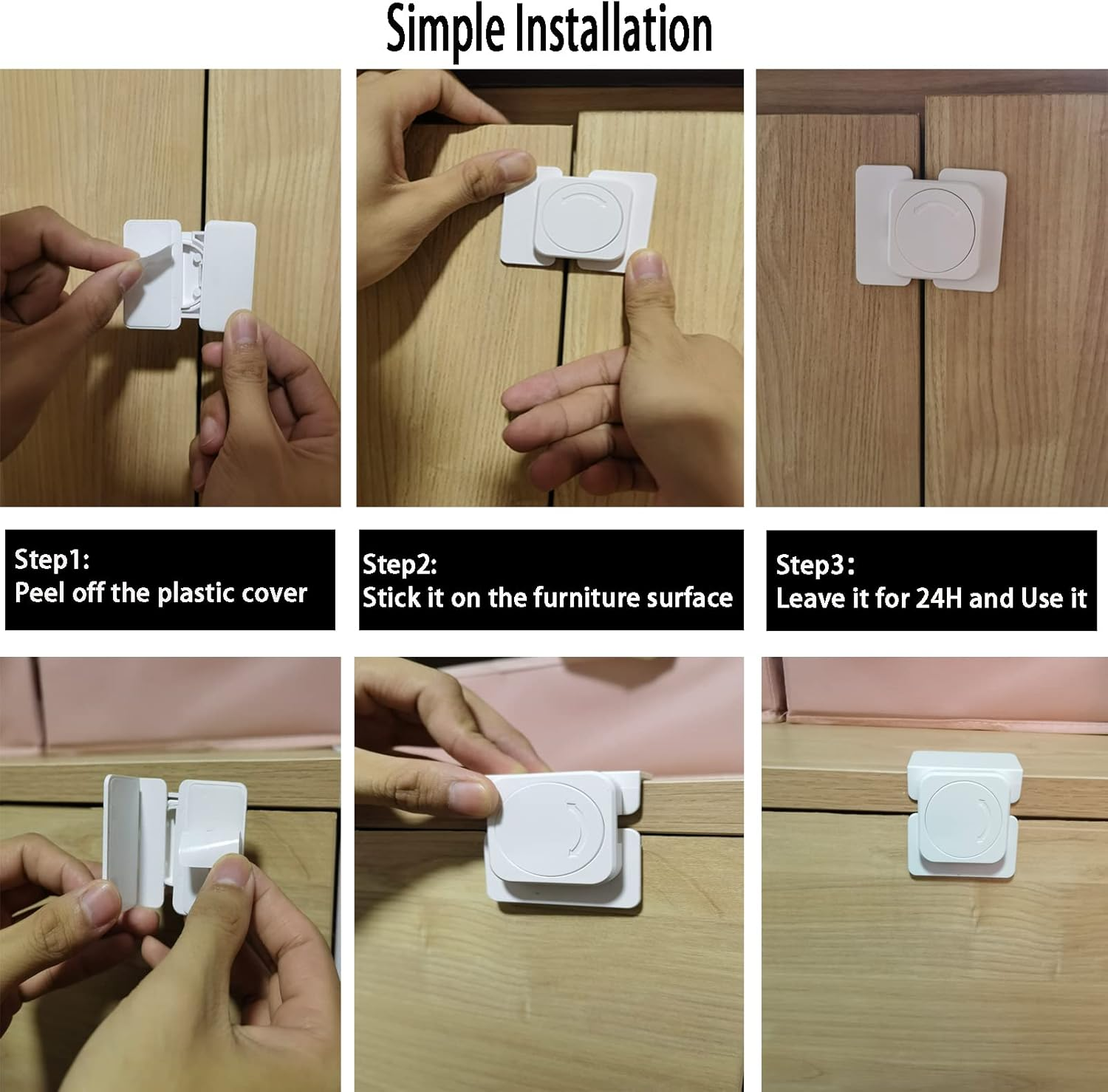 Simple Installation

Step1:
Peel off the plastic cover

Step2:
Stick it on the furniture surface

Step3:
Leave it for 24H and Use it